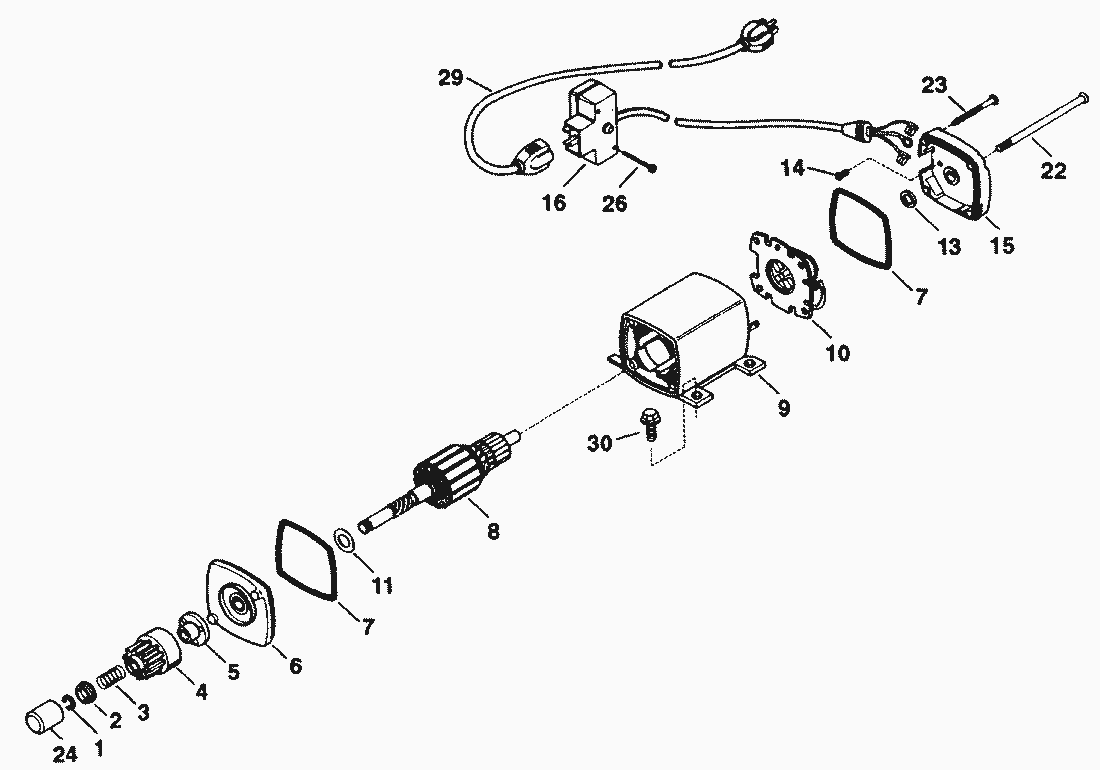 29
23
22
14
16
26
13
15
7
10
9
30
8
11
7
6
5
4
3
2
1
24