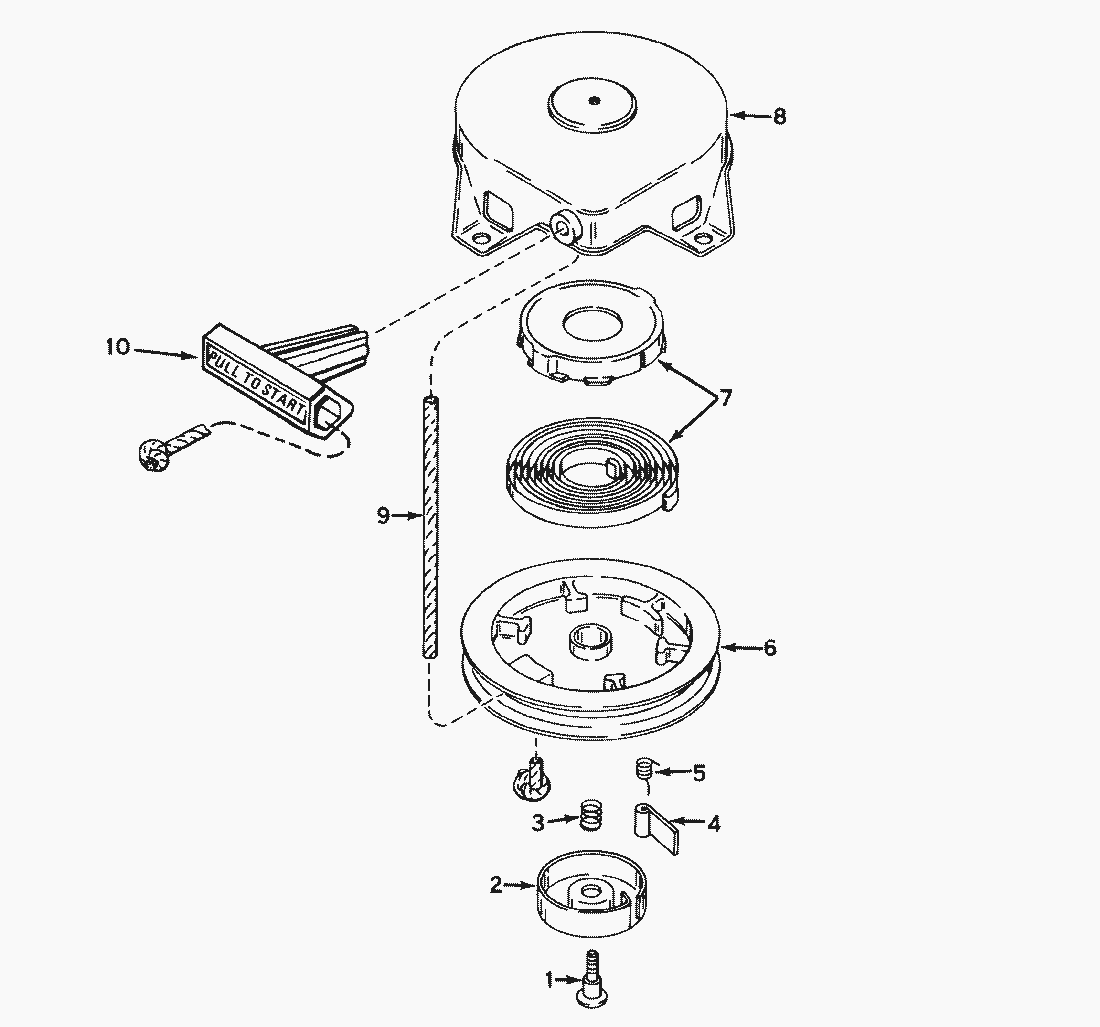 8

10
PULL TO START

7

9

6

5

3

4

2

1