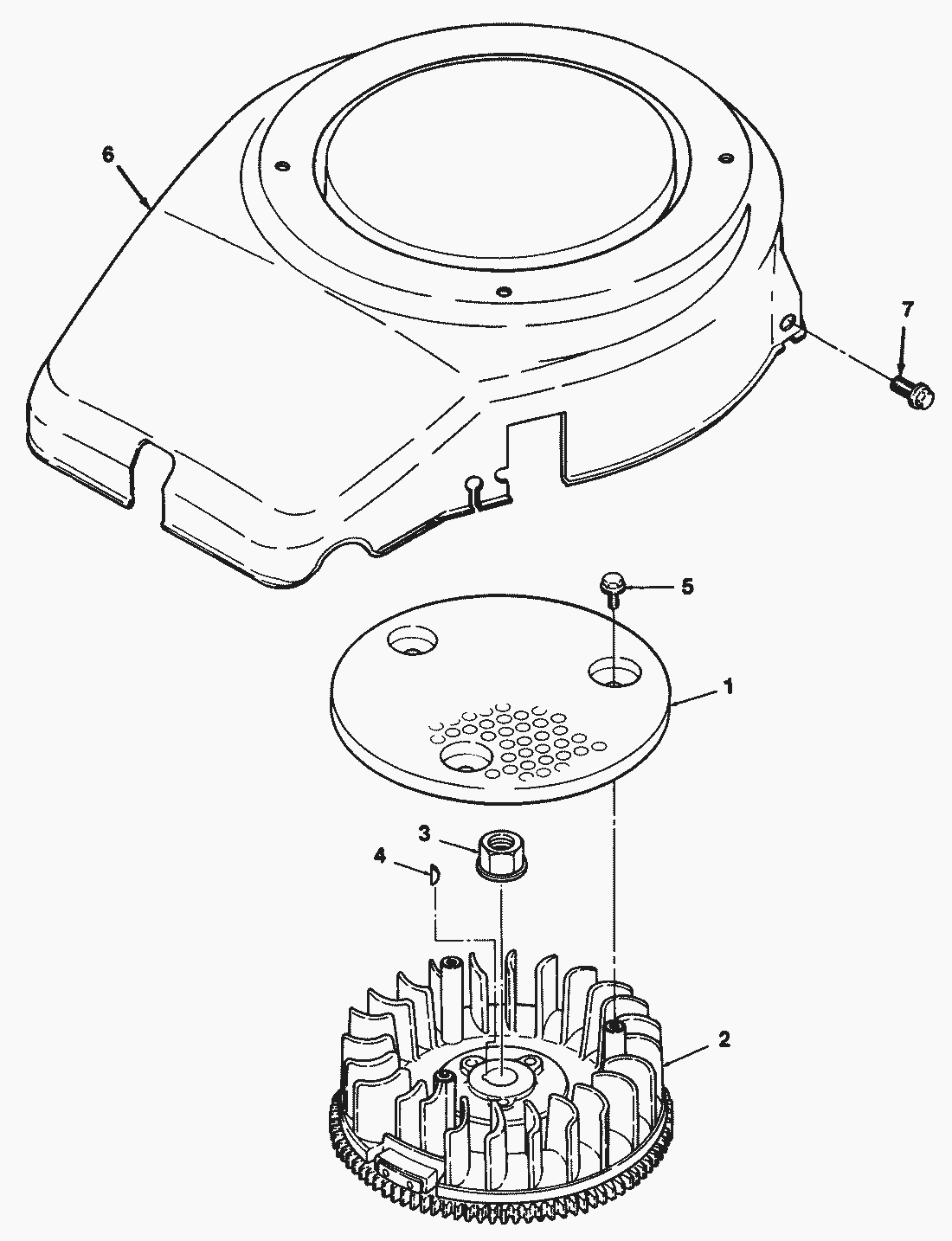 6
7
5
1
3
4
2