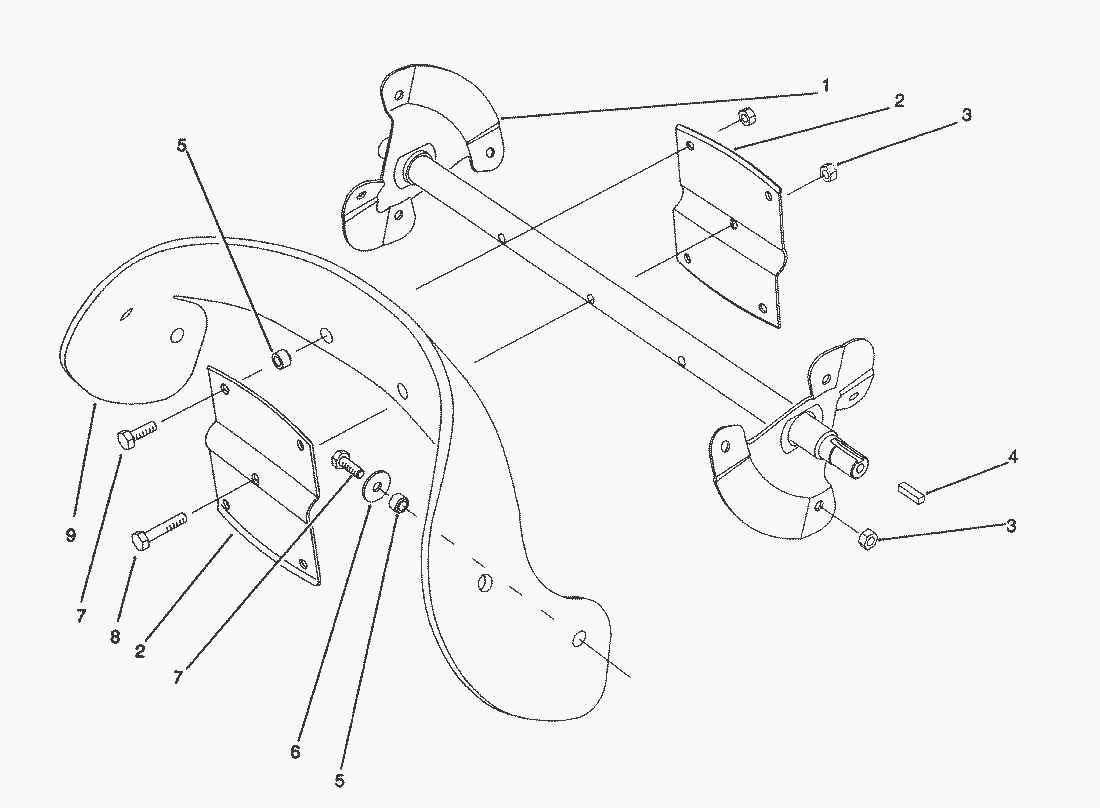 1
2
3
5
4
3
9
7
8
2
7
6
5