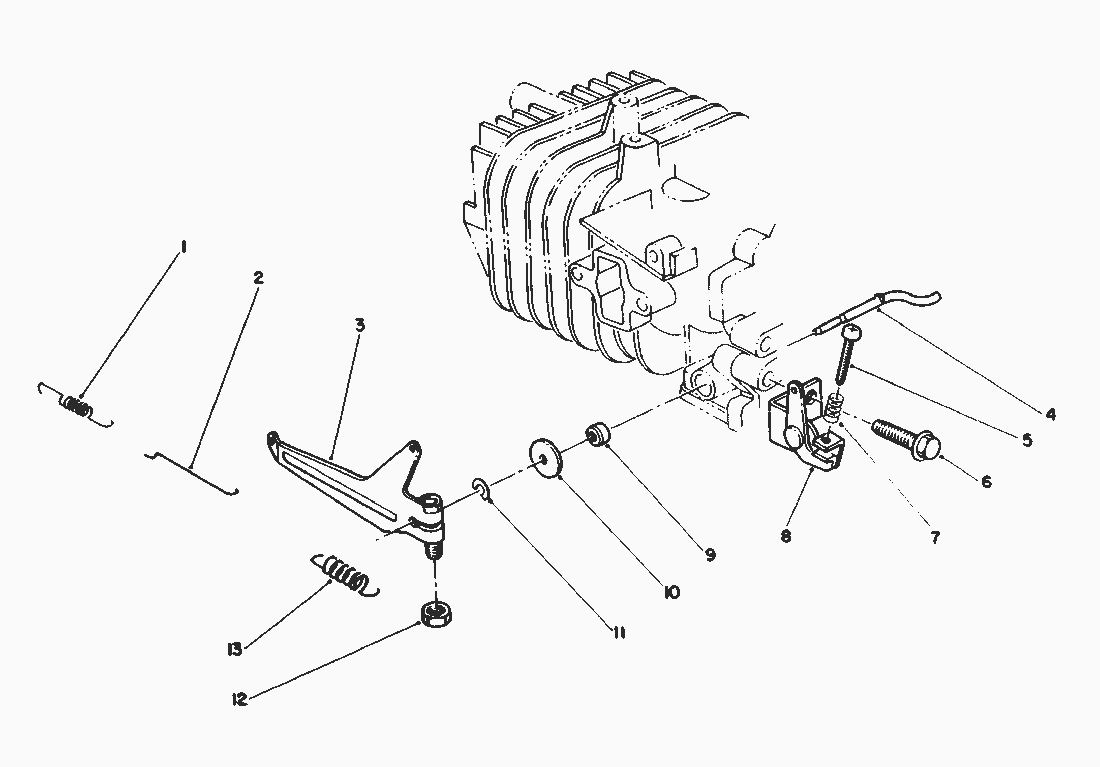 1
2
3
4
5
6
7
8
9
10
11
13
12