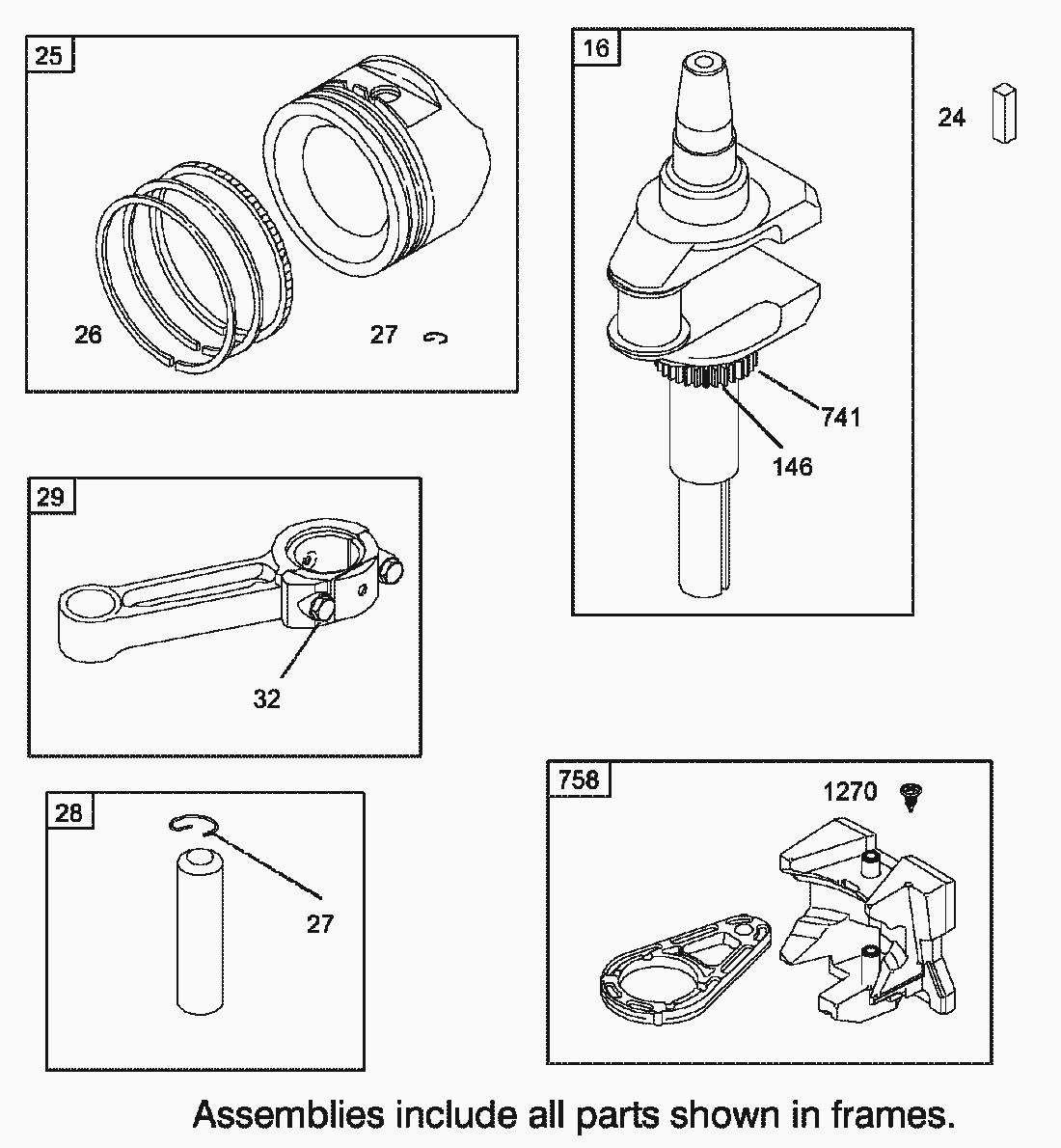 25

26

27

16

24

741

146

29

32

28

27

758

1270

Assemblies include all parts shown in frames.