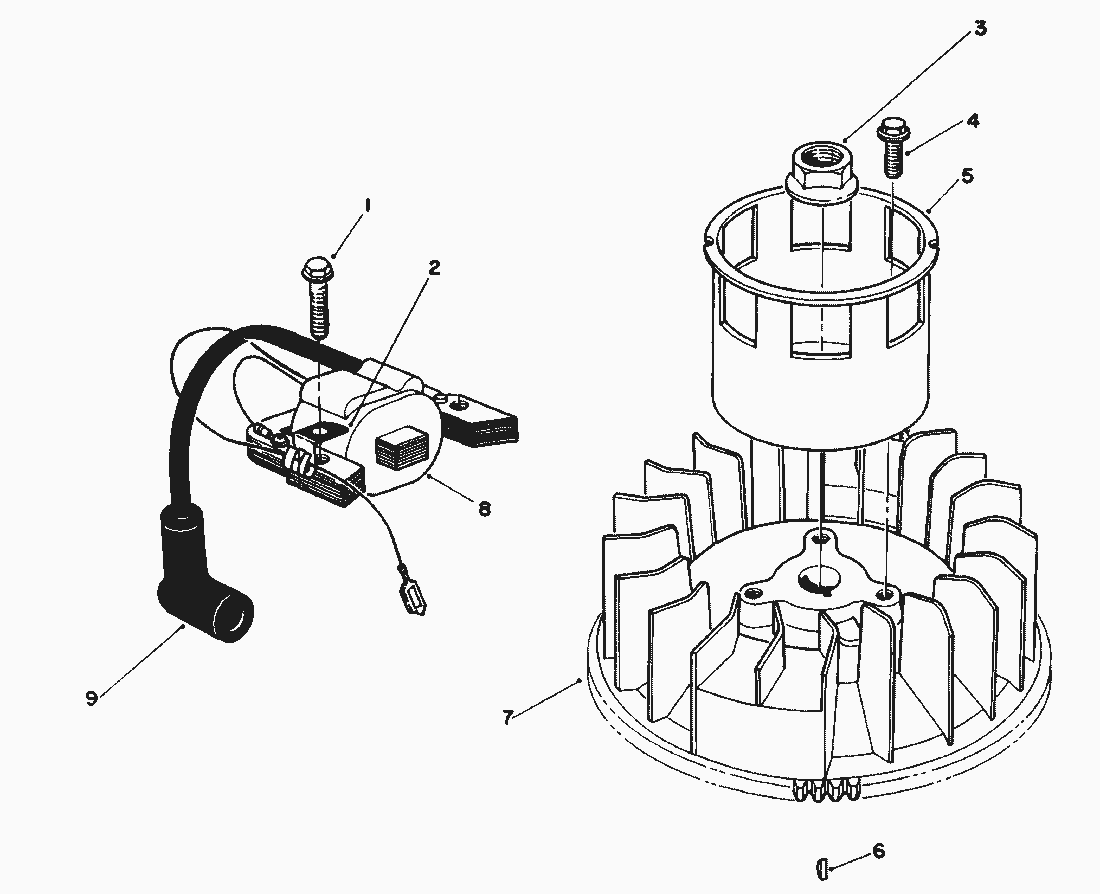 3
4
5
1
2
8
9
7
6