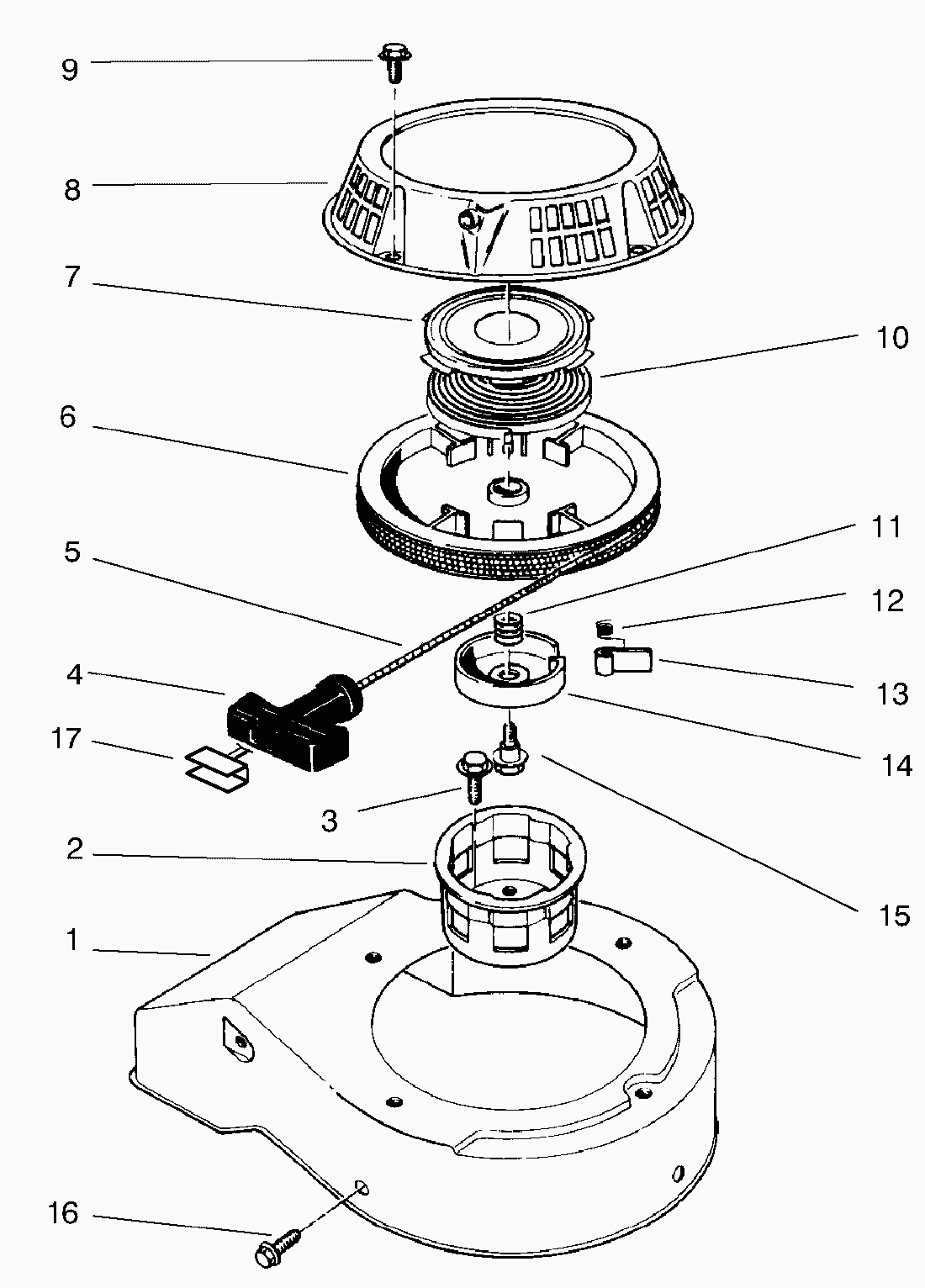 9
8
7
10
6
11
5
12
4
13
17
14
3
2
15
1
16