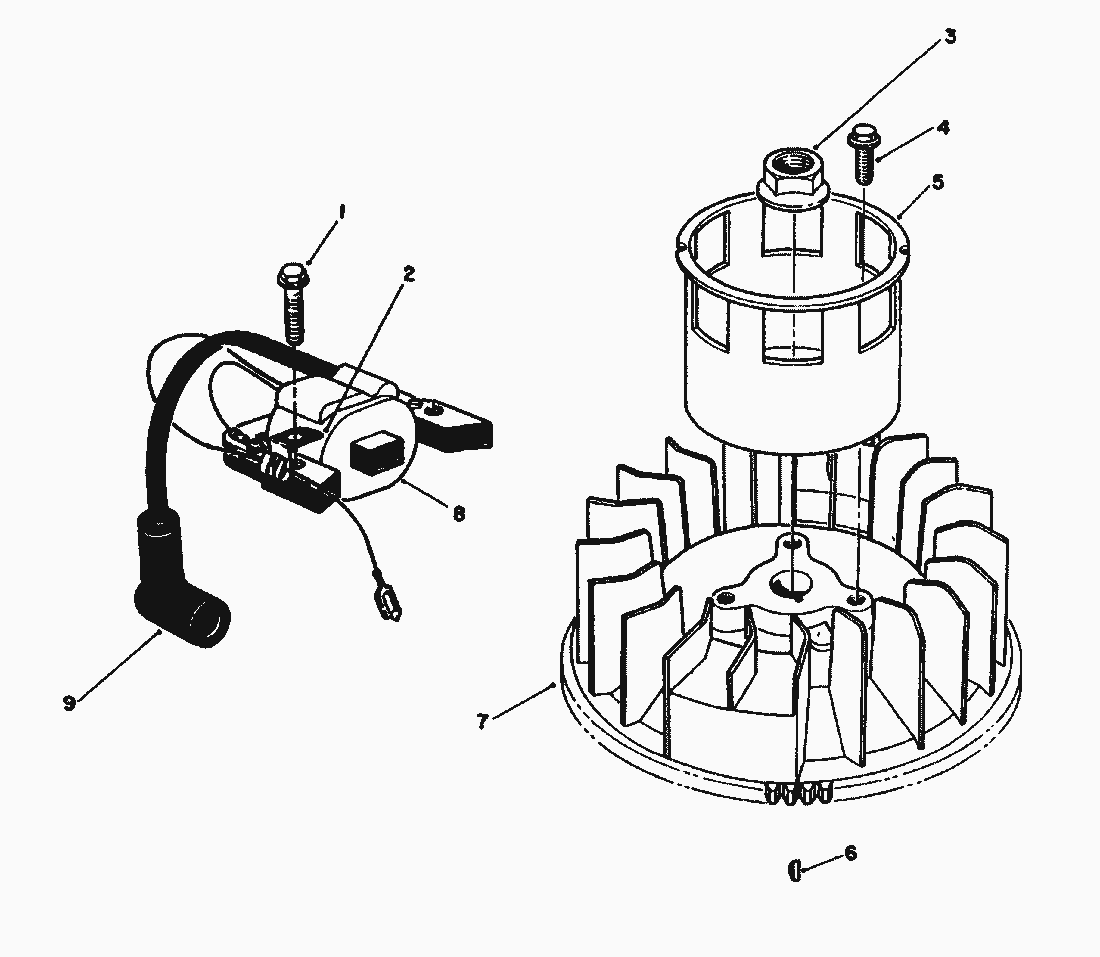 3
4
5
1
2
8
9
7
6