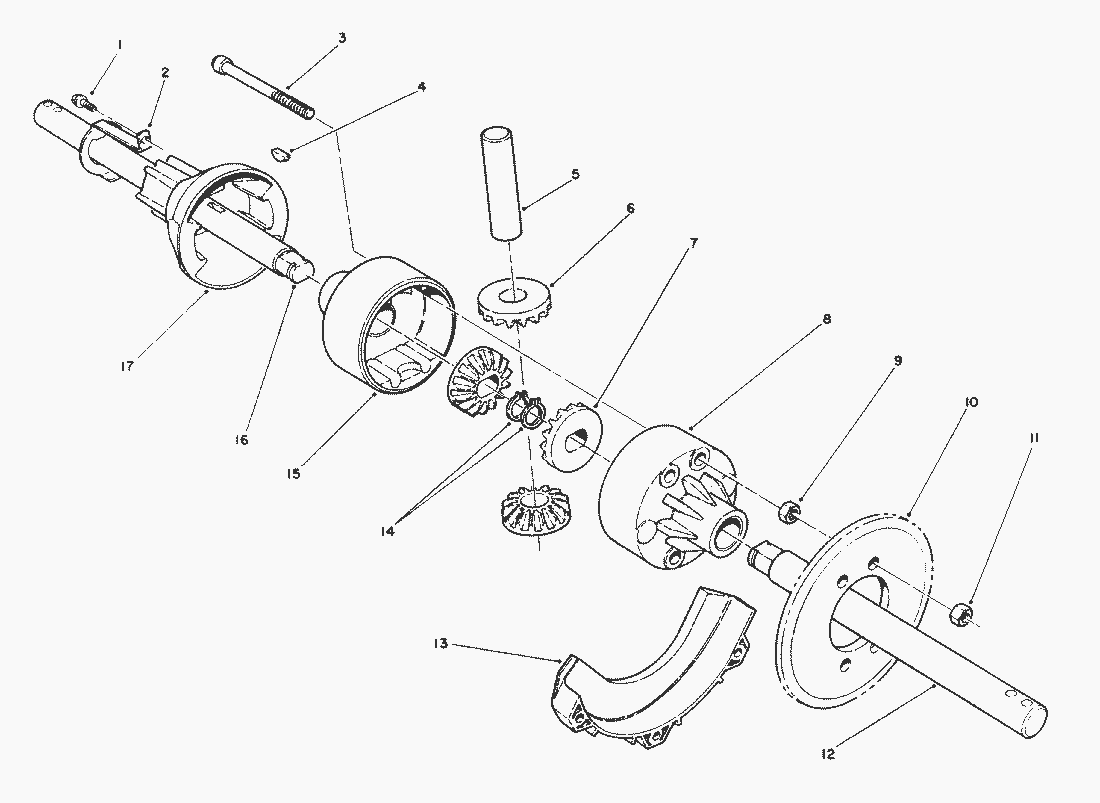 1
2
3
4
5
6
7
8
9
10
11
17
16
15
14
13
12