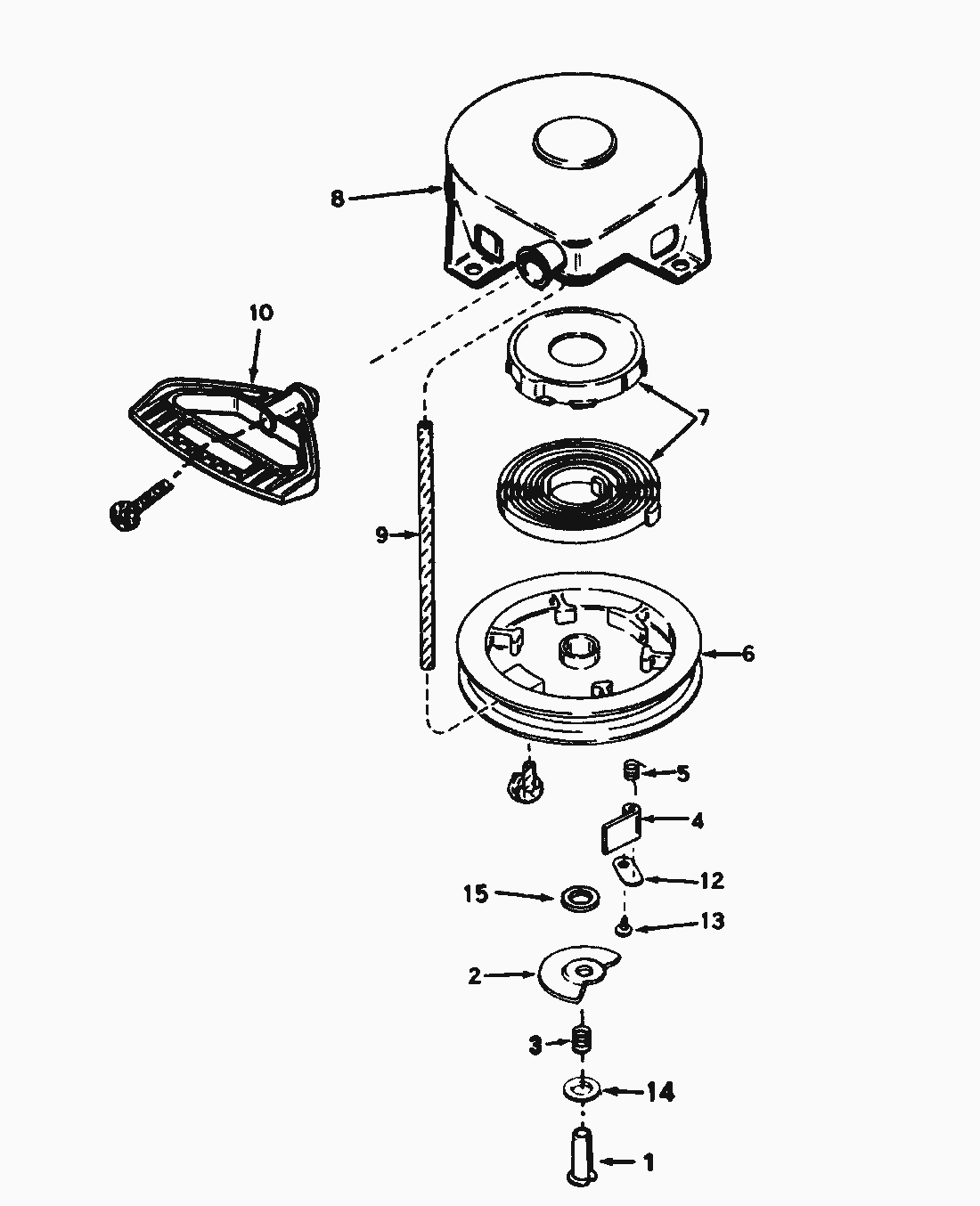 8
10
7
9
6
5
4
12
15
13
2
3
14
1