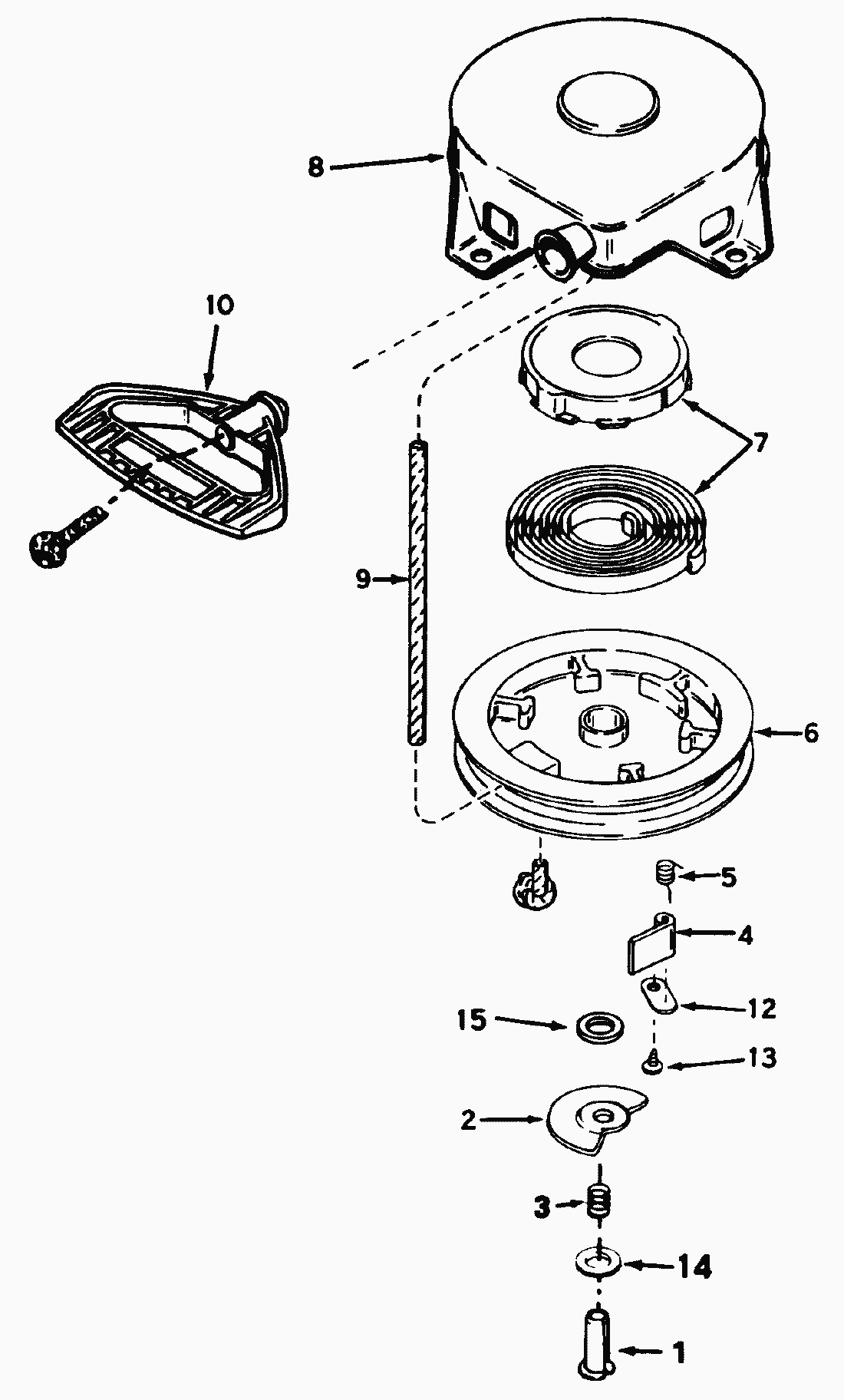 8
10
7
9
6
5
4
12
15
13
2
3
14
1