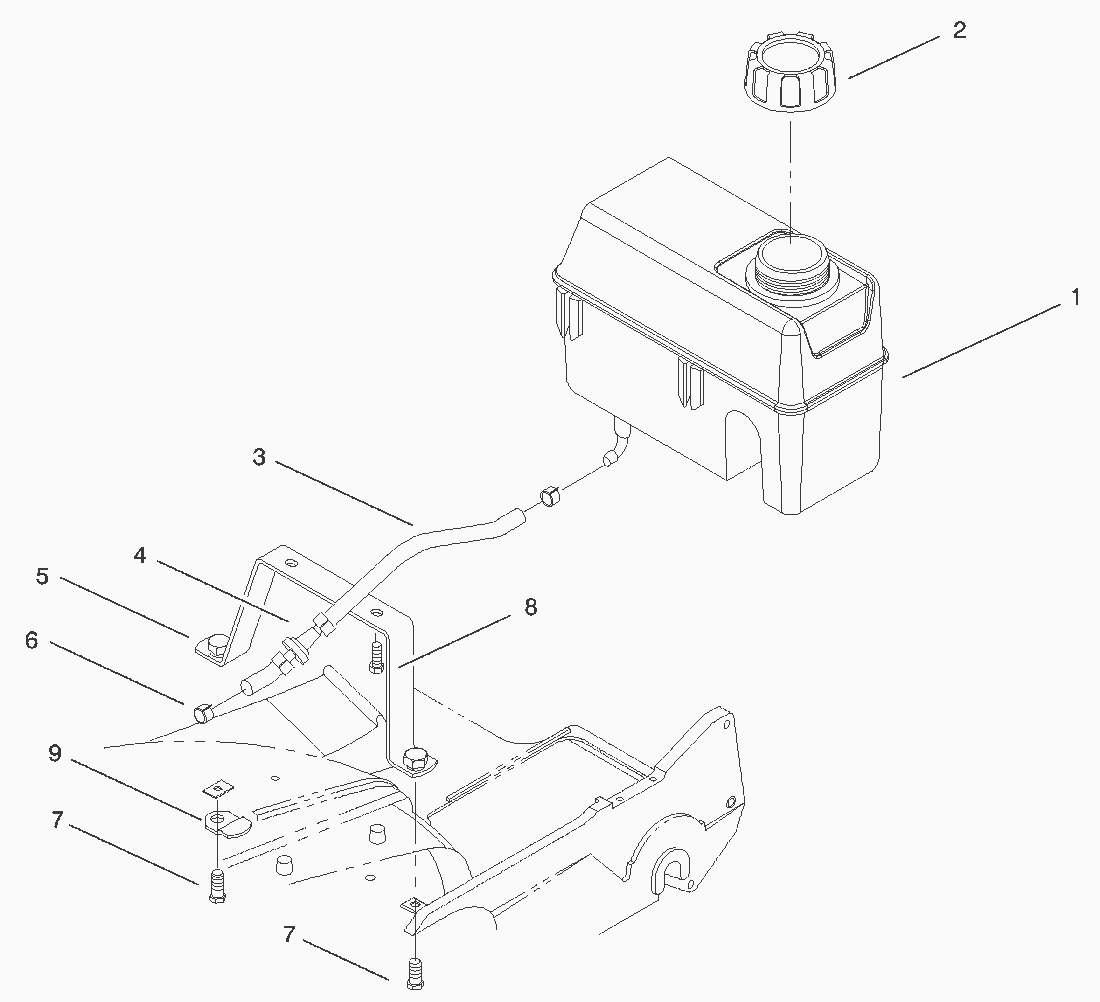 2
1
3
4
5
8
6
9
7
7