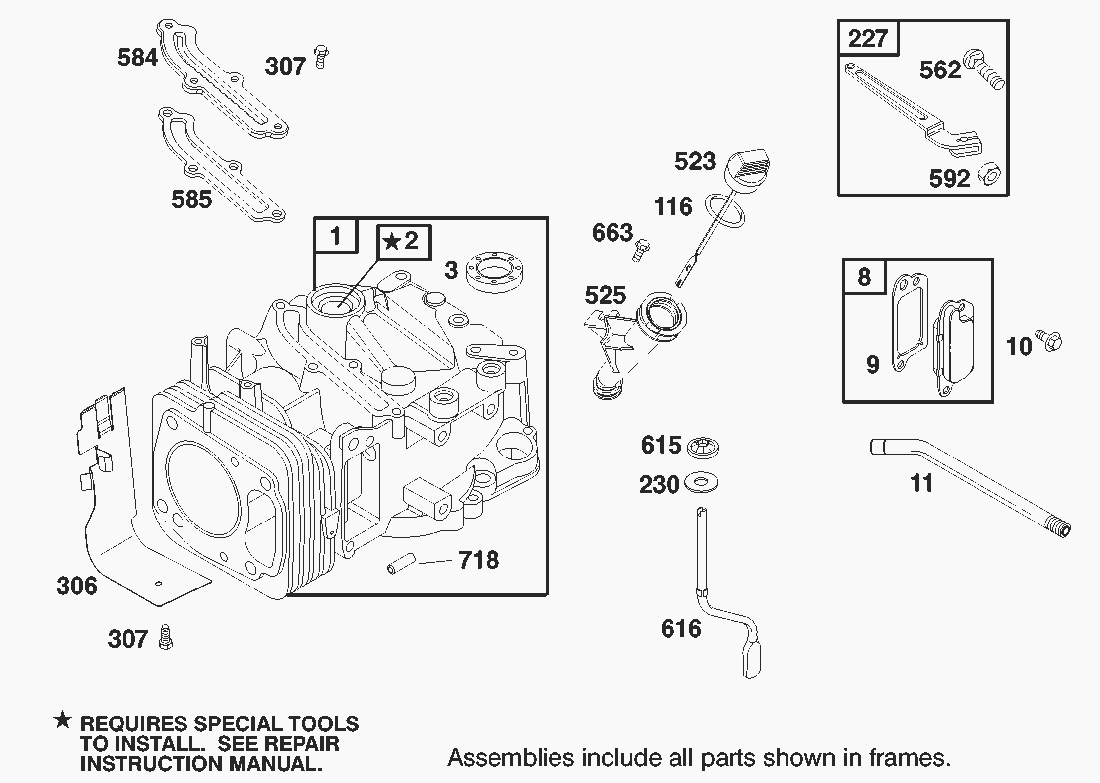 584
307
585
1
★2
3
306
307
718
523
116
663
525
615
230
616
227
562
592
8
9
10
11

★ REQUIRES SPECIAL TOOLS TO INSTALL. SEE REPAIR INSTRUCTION MANUAL.

Assemblies include all parts shown in frames.