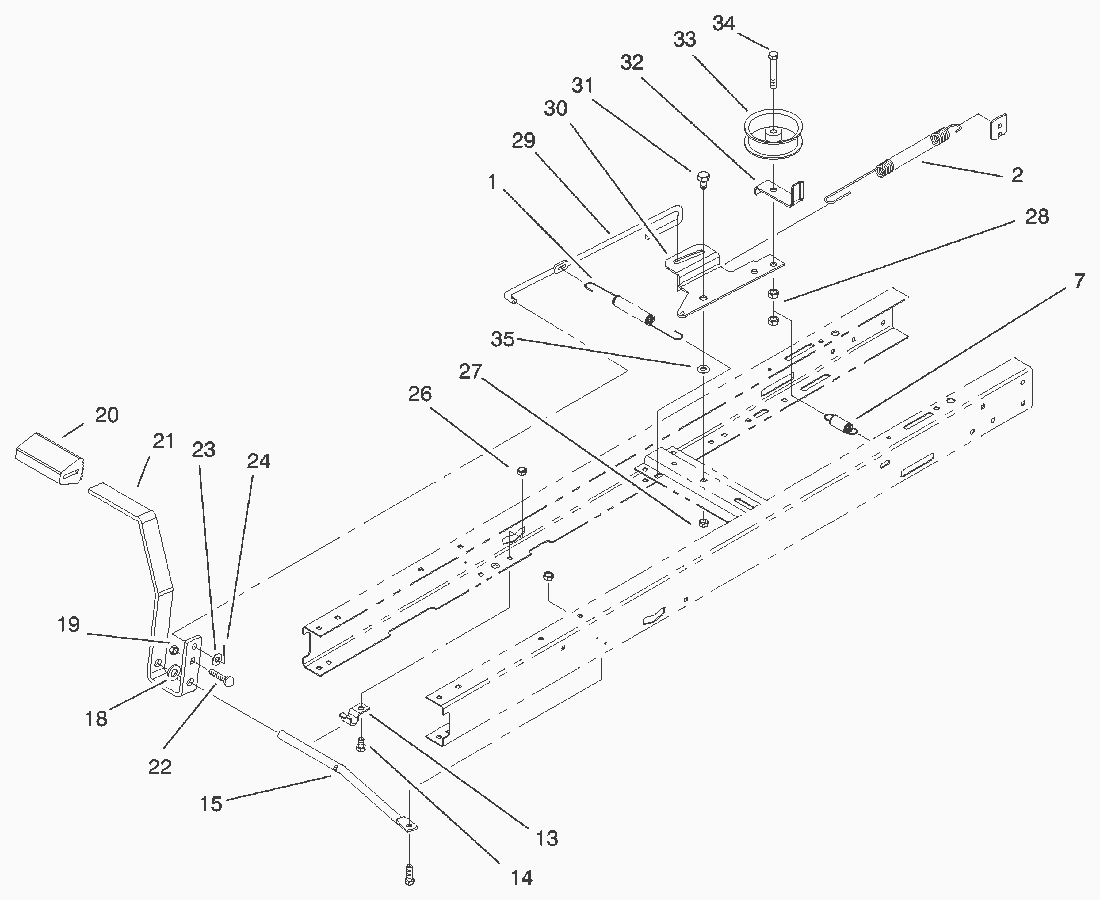 34
33
32
31
30
29
1
2
28
7
35
27
26
20
21
23
24
19
18
22
15
13
14