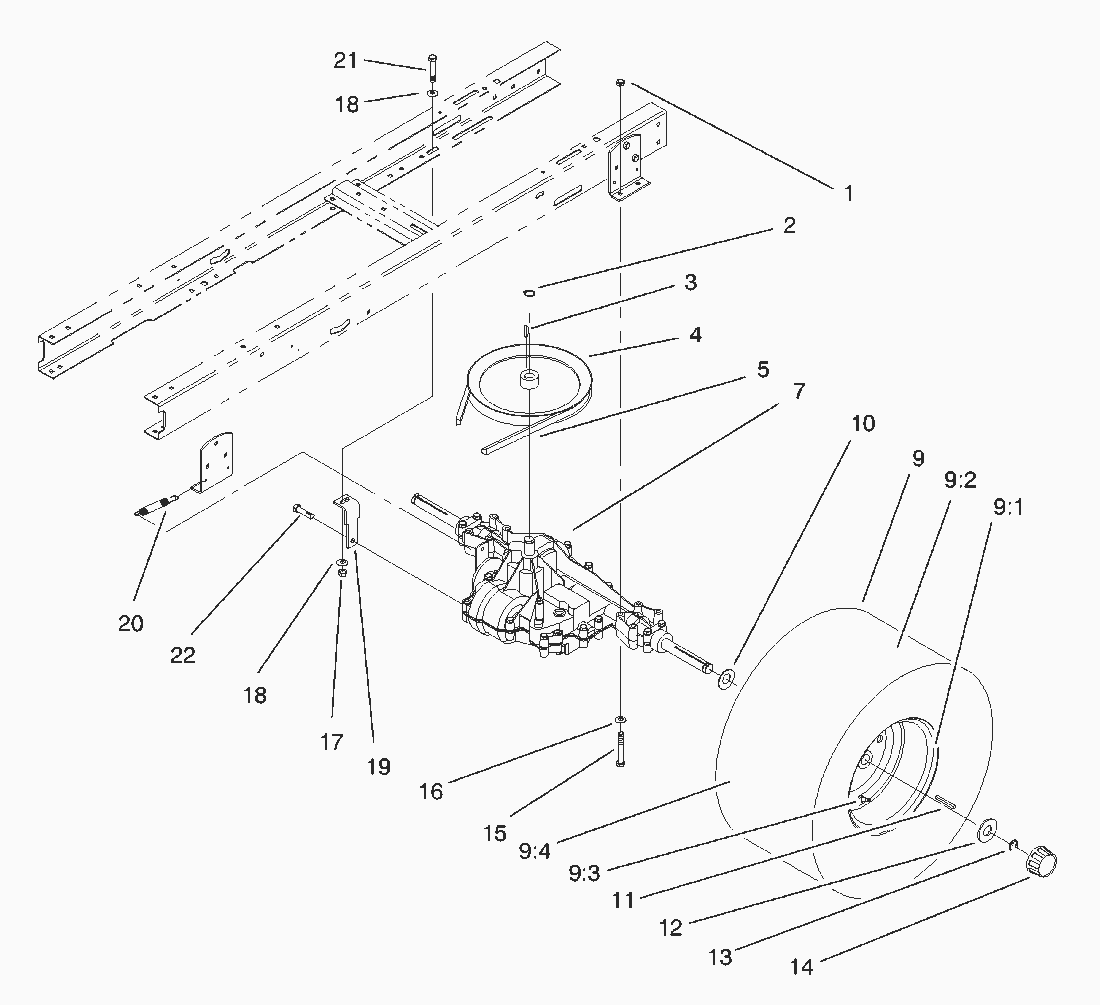 21
18
1
2
3
4
5
7
10
9
9:2
9:1
20
22
18
17
19
16
15
9:4
9:3
11
12
13
14