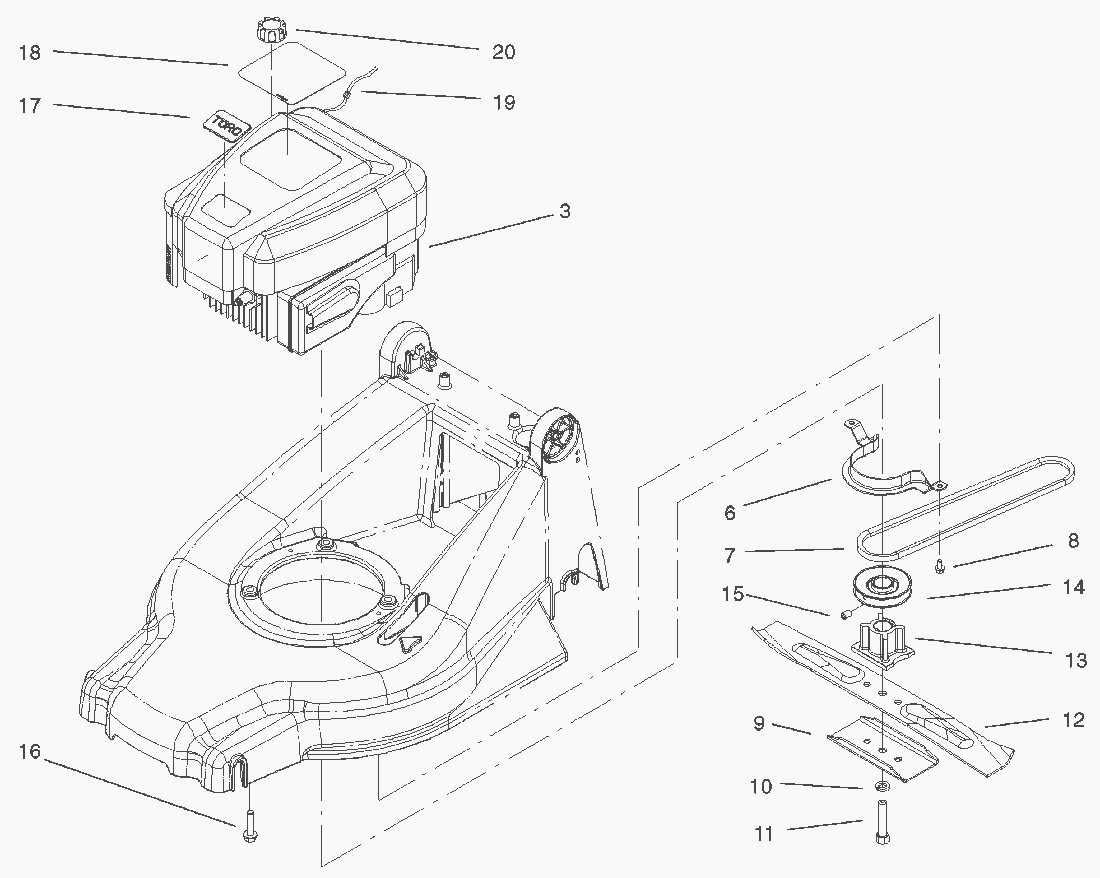 18
20
17
TORO
19
3
6
7
8
15
14
13
9
12
16
10
11