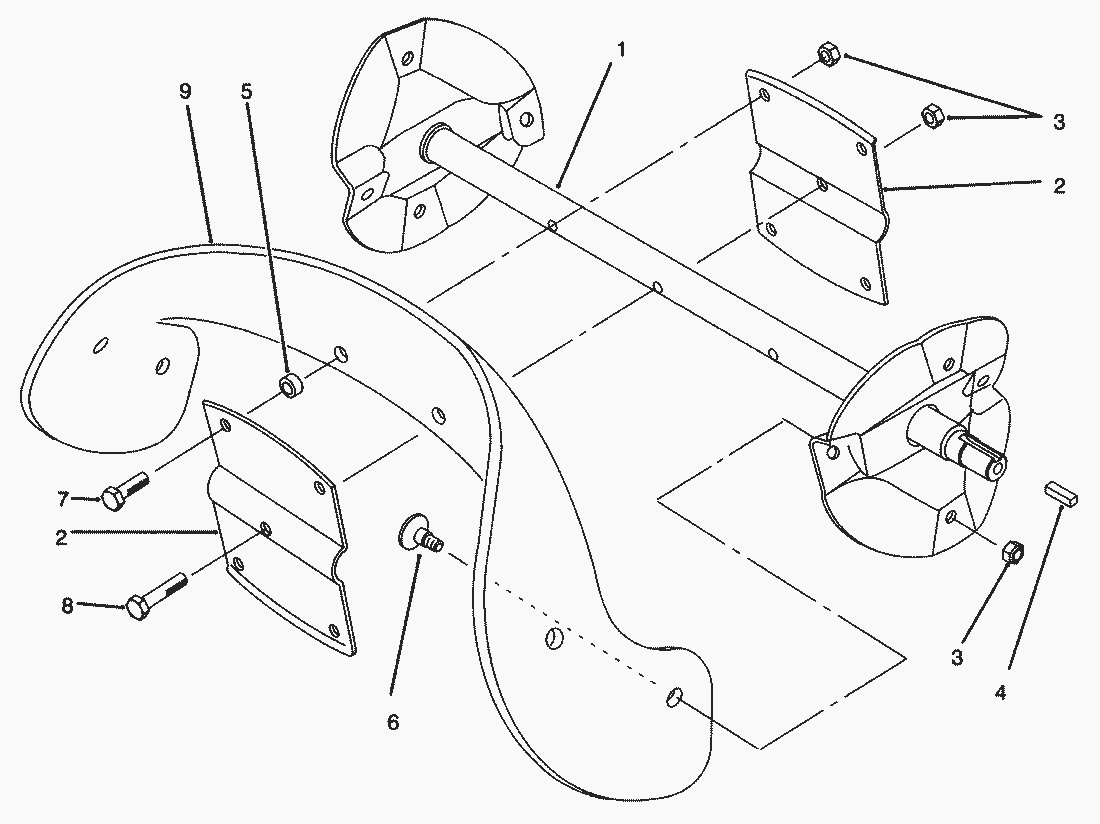 9
5
1
3
2
7
2
8
6
3
4