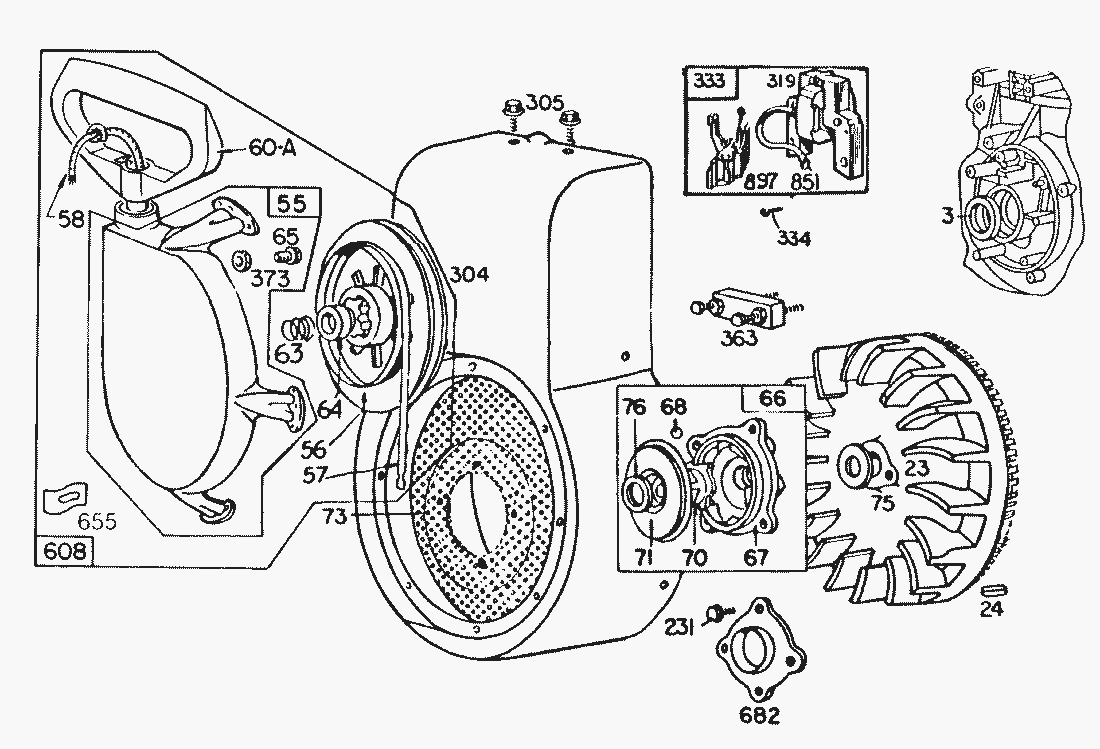 60-A
58
55
65
373
63
64
56
57
73
655
608
304
305
333
319
897
851
334
3
363
66
76
68
71
70
67
23
75
24
231
682