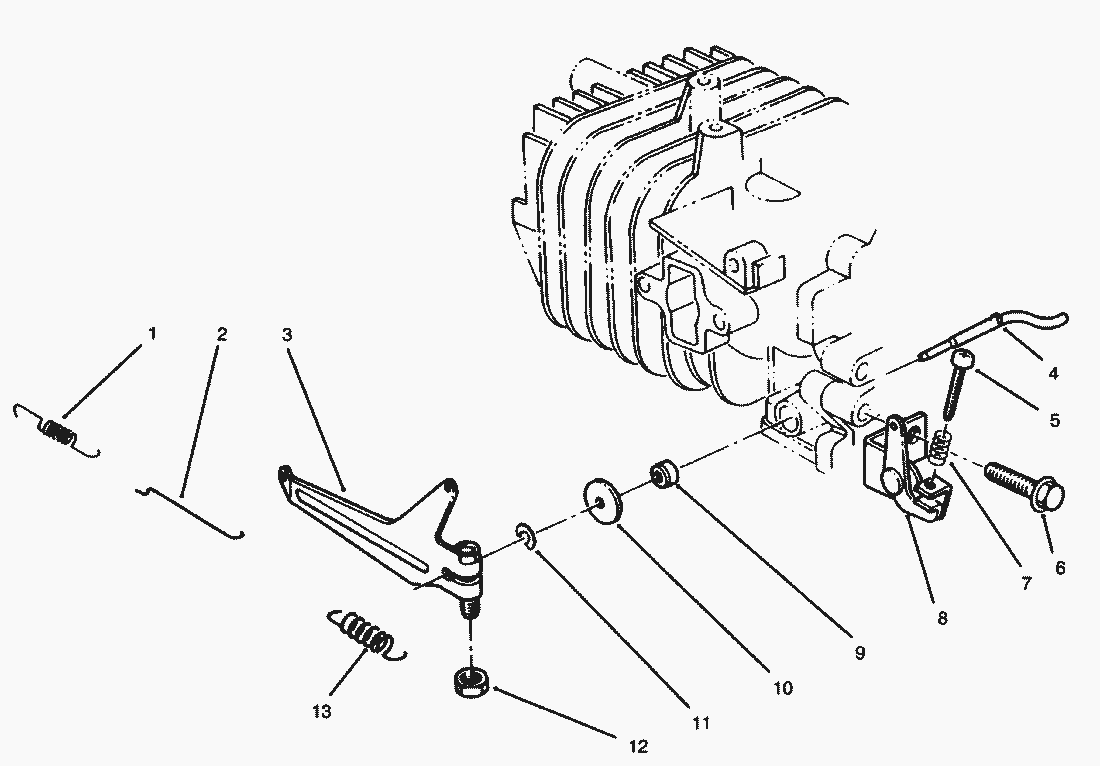 1
2
3
4
5
6
7
8
9
10
11
12
13