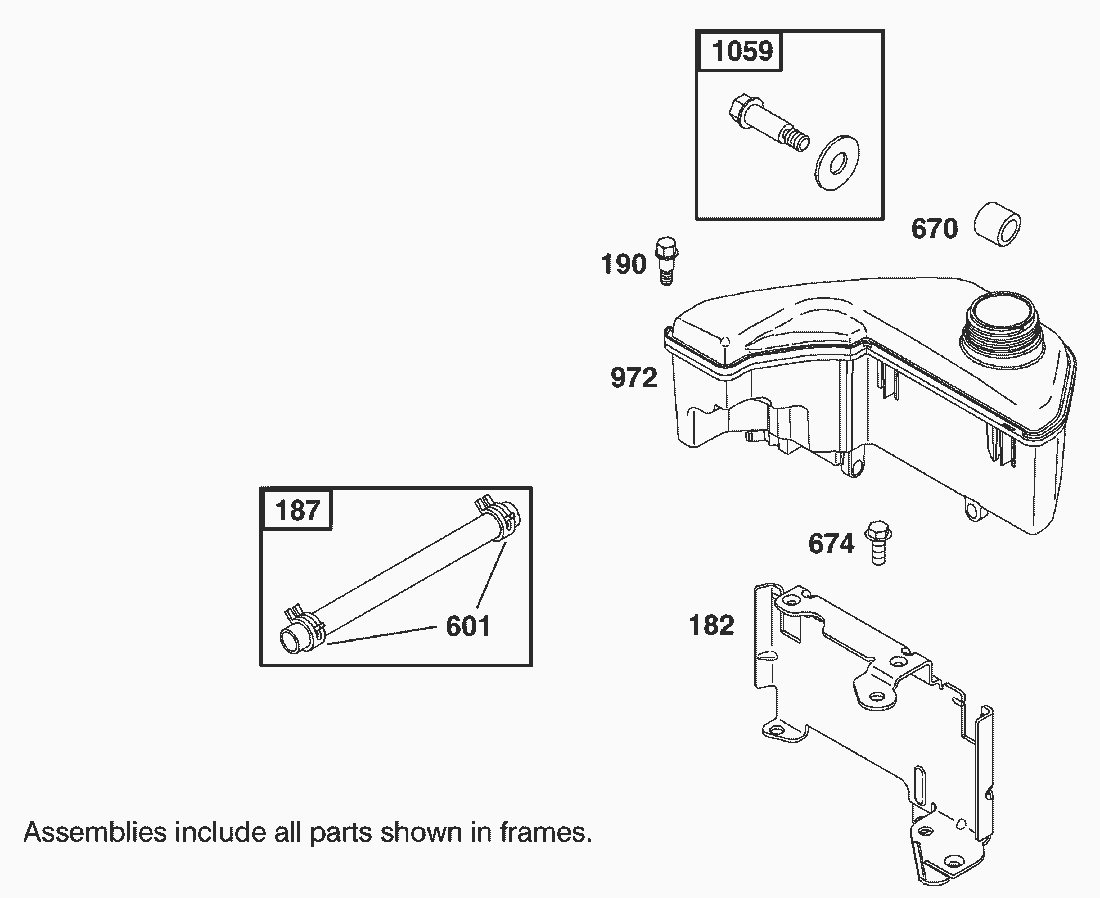 1059

670

190

972

187

601

674

182

Assemblies include all parts shown in frames.