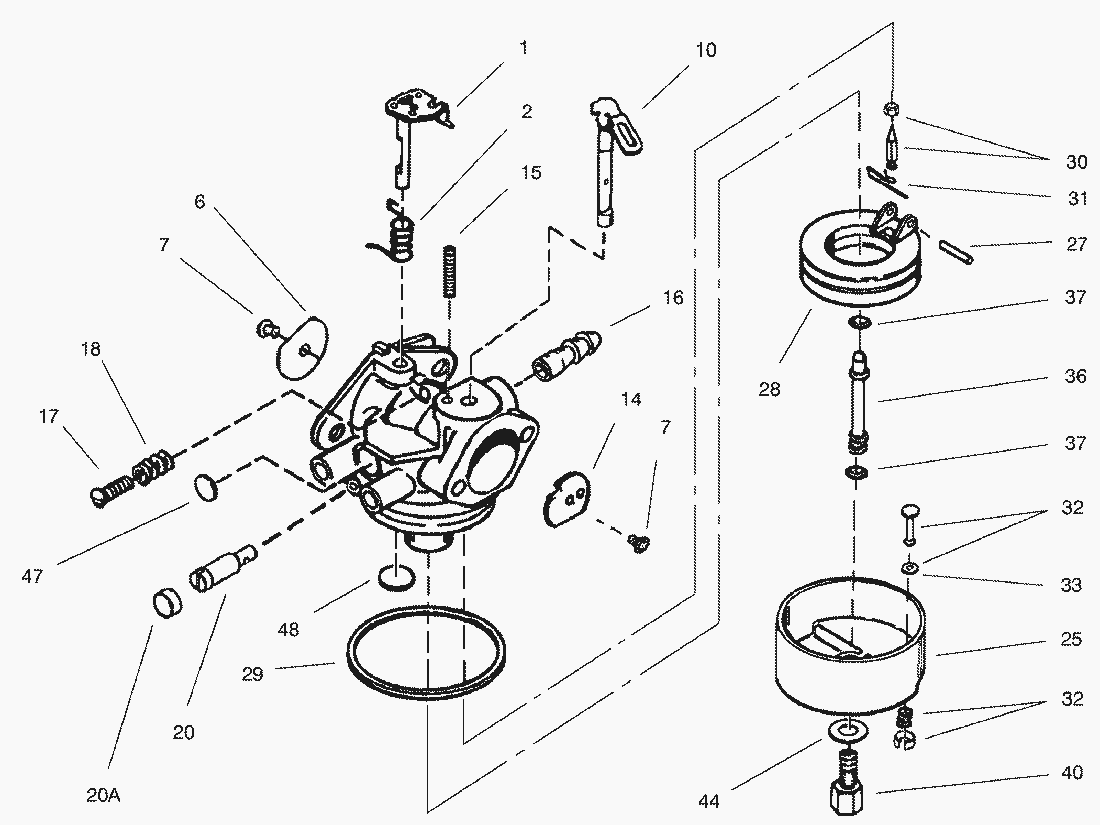 1
10
2
15
6
7
16
18
17
14
7
47
48
29
20
20A
30
31
27
37
28
36
37
32
33
25
32
44
40