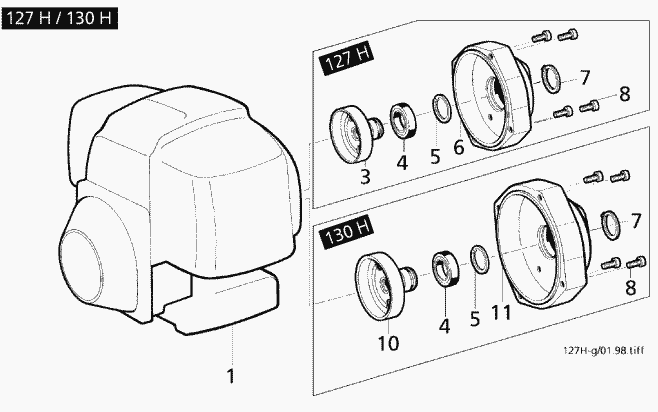 127 H / 130 H

127 H

7

8

3

4

5

6

130 H

7

8

10

4

5

11

1

127H-g/01.98.tiff