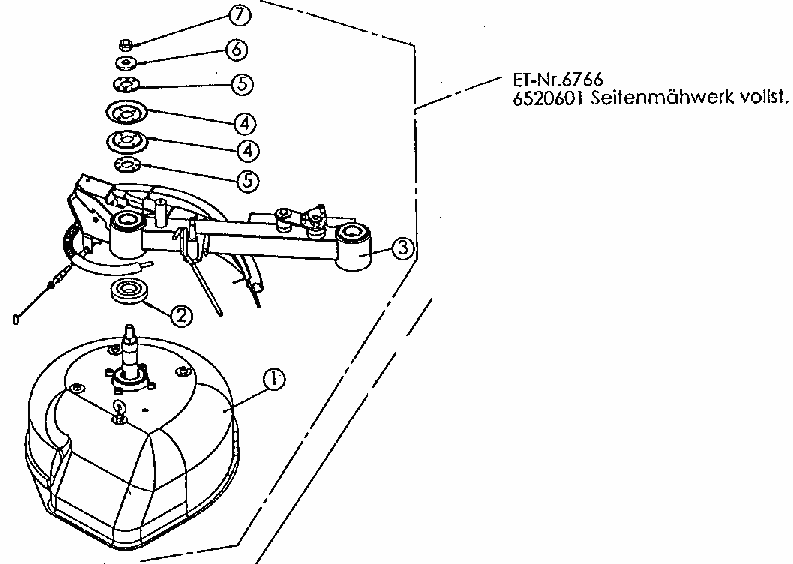 7
6
5
4
4
5
3
2
1

ET-Nr.6766
6520601 Seitenmähwerk vollst.