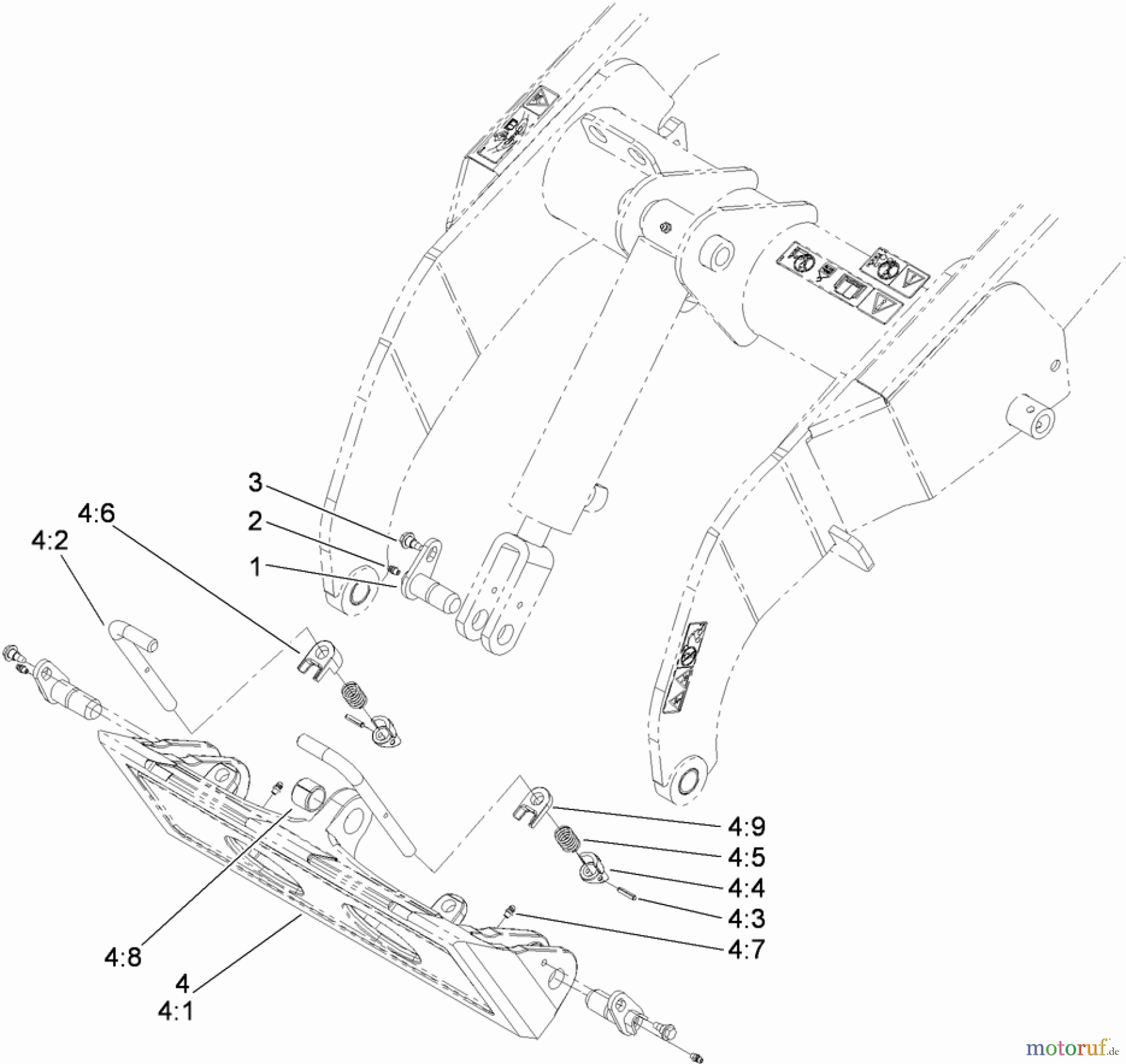 3
4:6
2
4:2
1
4:9
4:5
4:4
4:3
4:7
4:8
4
4:1
motoruf.de