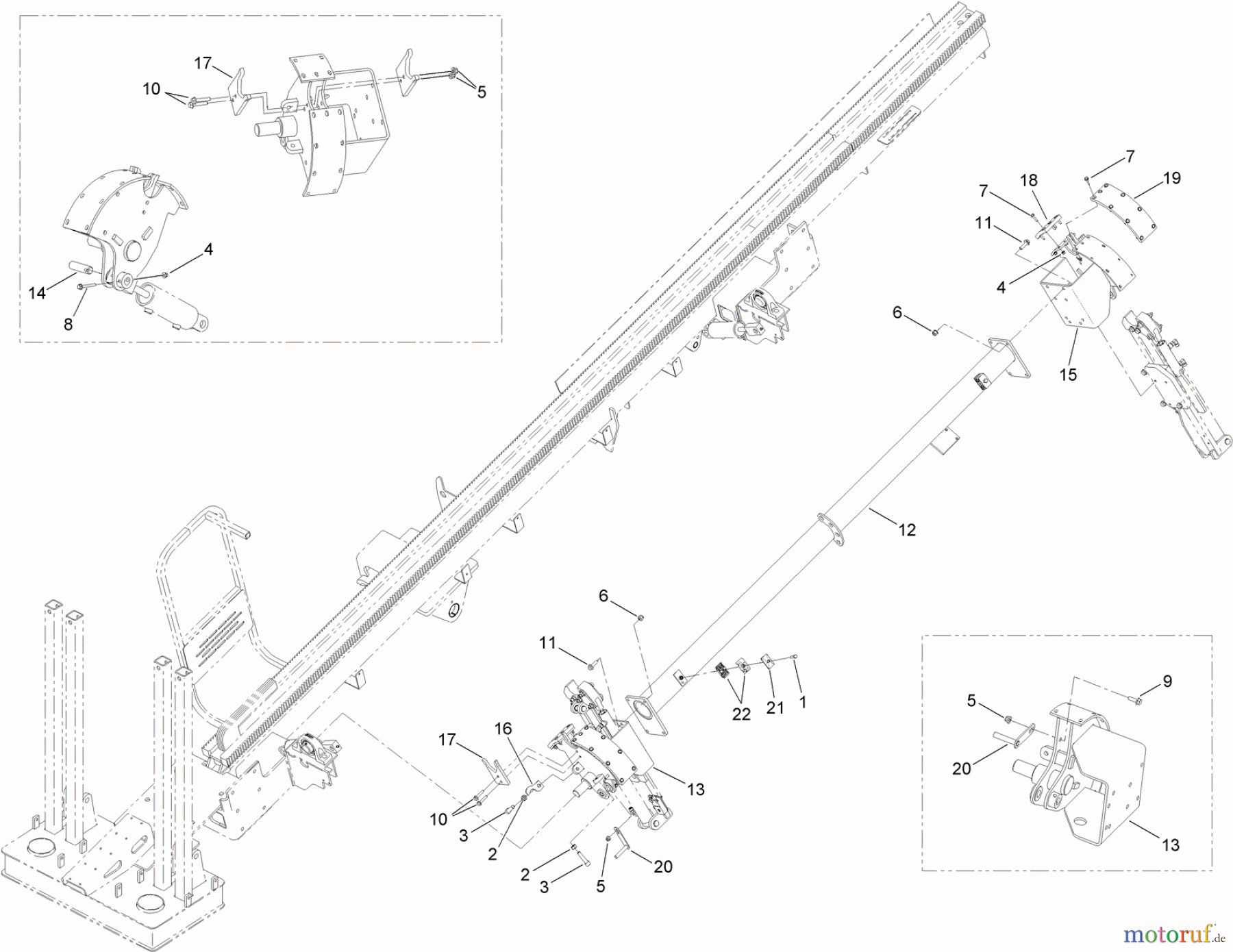 17
10
5
4
14
8
7
18
19
7
11
4
6
15
12
6
11
22
21
1
17
16
13
10
3
2
2
3
5
20
9
5
20
13
motoruf.de