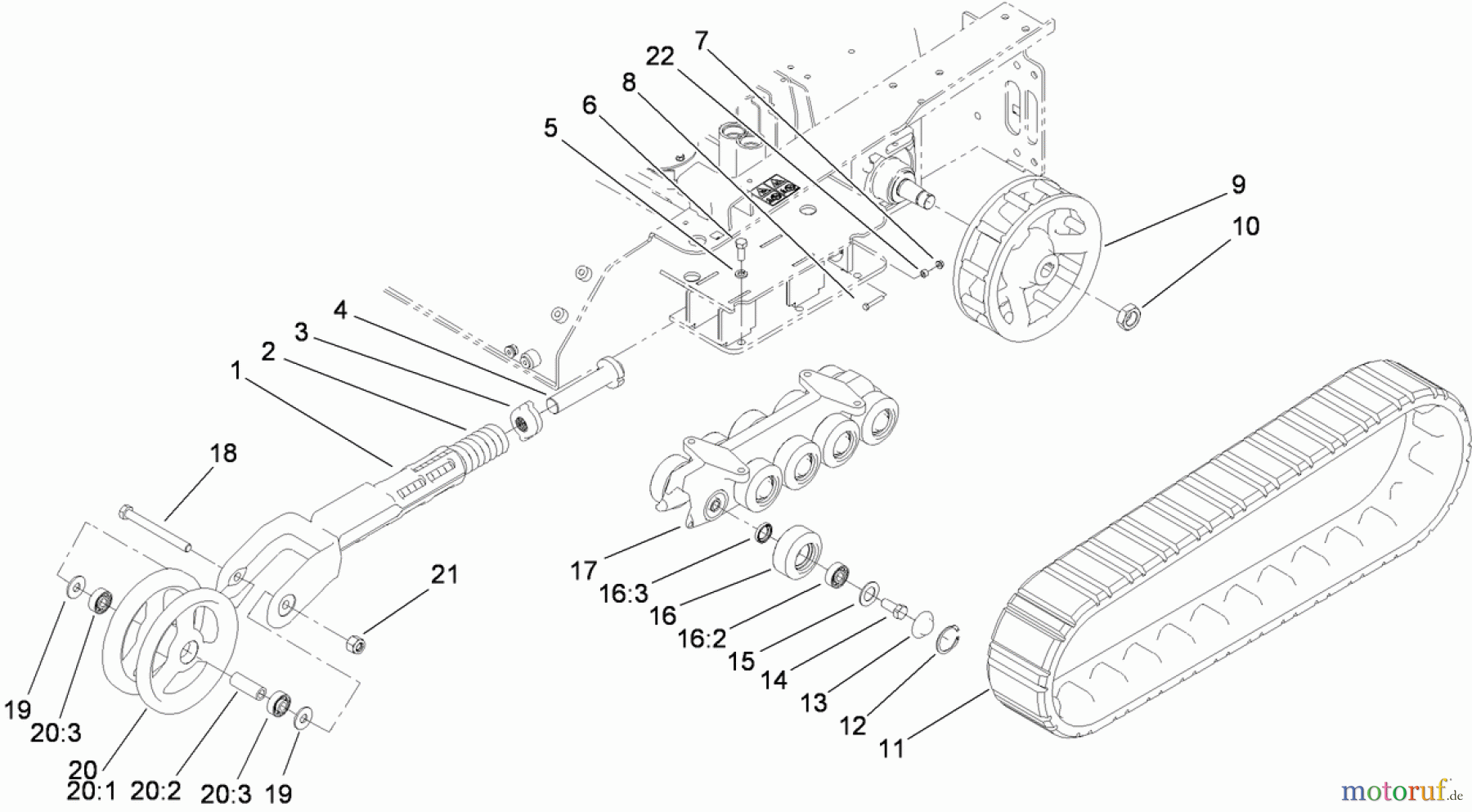 7
22
8
6
5
9
10
4
3
2
1
18
21
17
16:3
16
16:2
15
14
13
12
11
19
20:3
20
20:1
20:2
20:3
19
motoruf.de