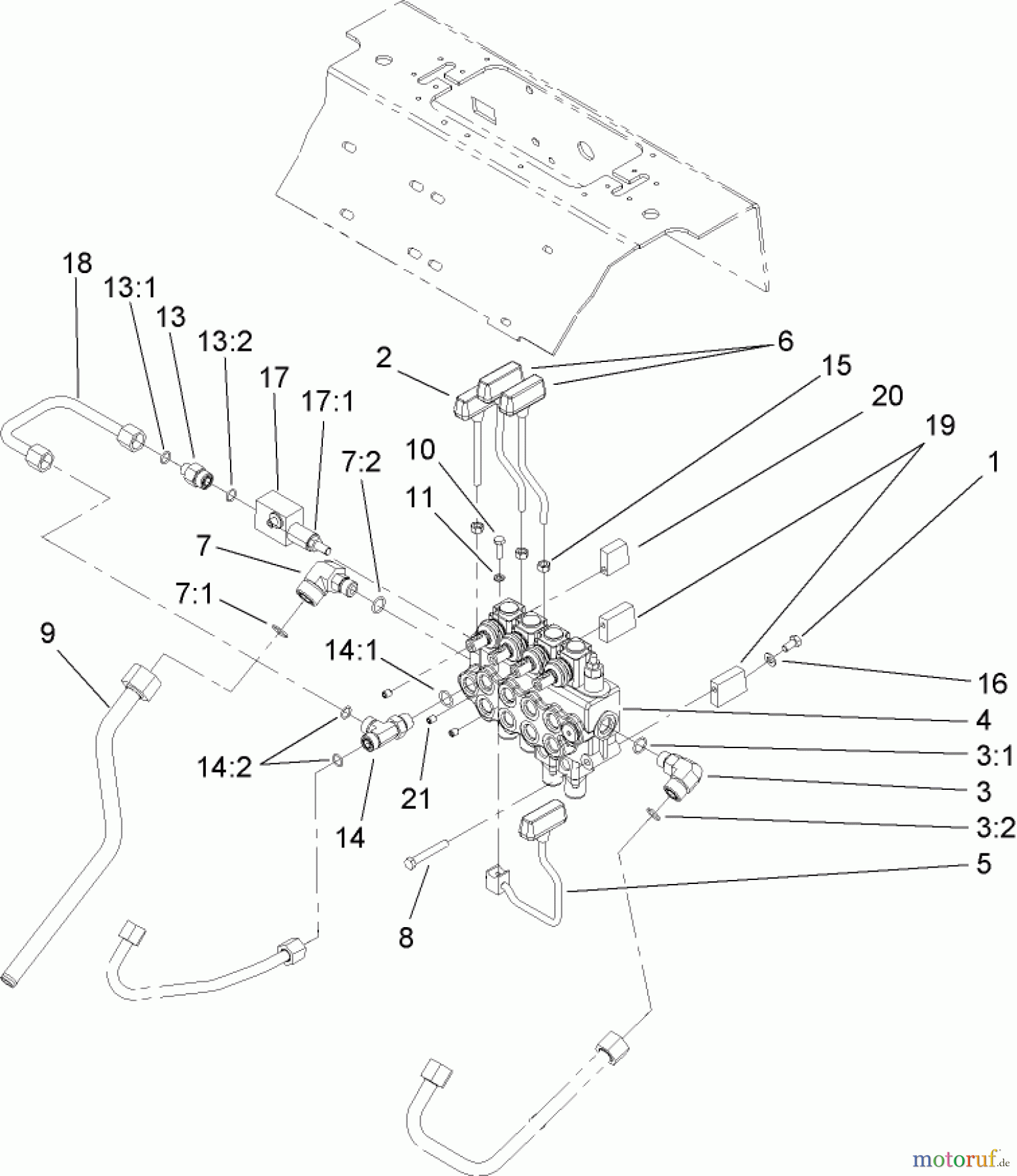 18
13:1
13
13:2
17
17:1
2
6
15
20
19
1
10
11
7:2
7
7:1
9
14:1
16
4
3:1
3
3:2
5
14:2
21
14
8
motoruf.de