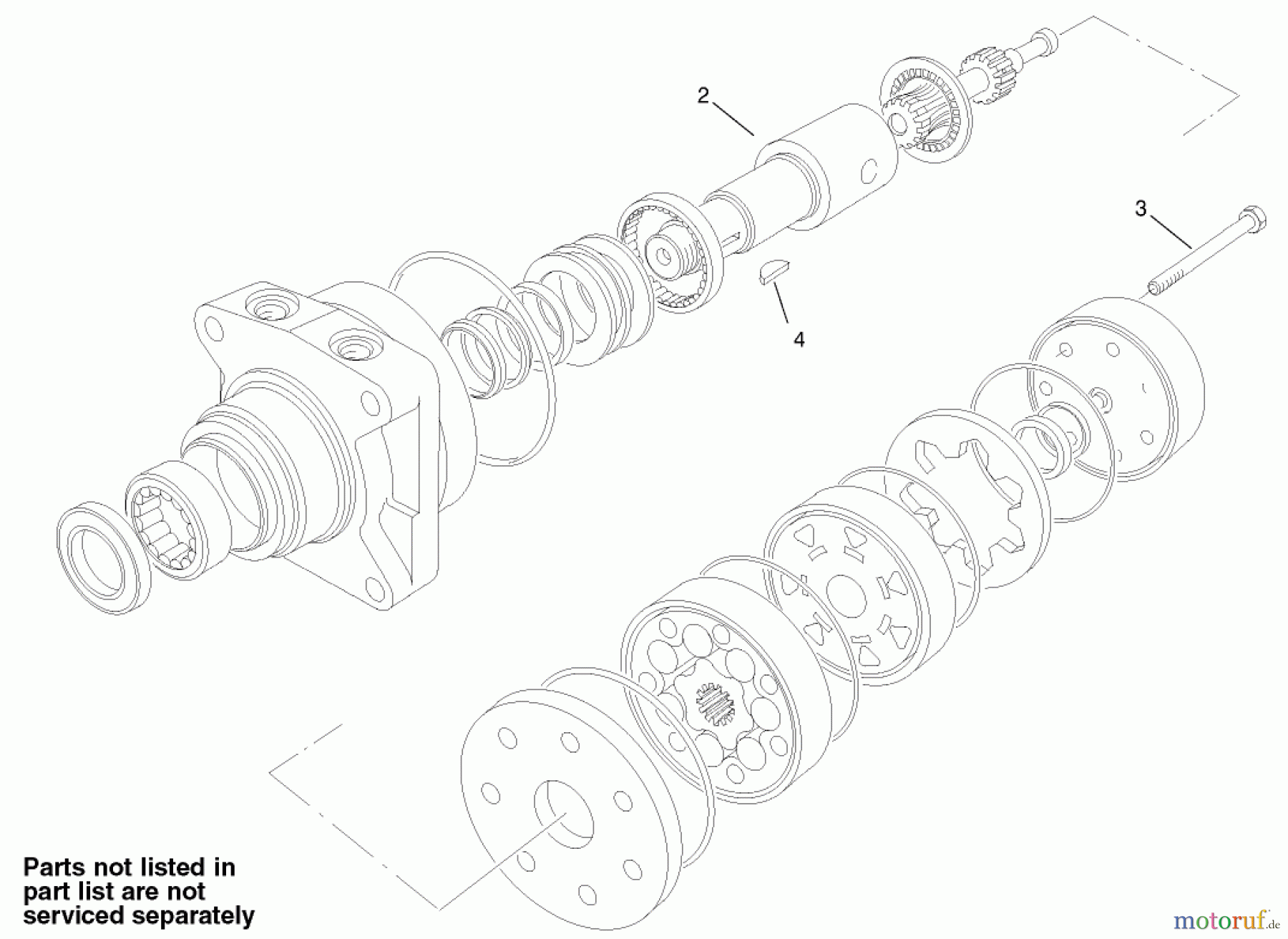 2

3

4

Parts not listed in part list are not serviced separately

motoruf.de