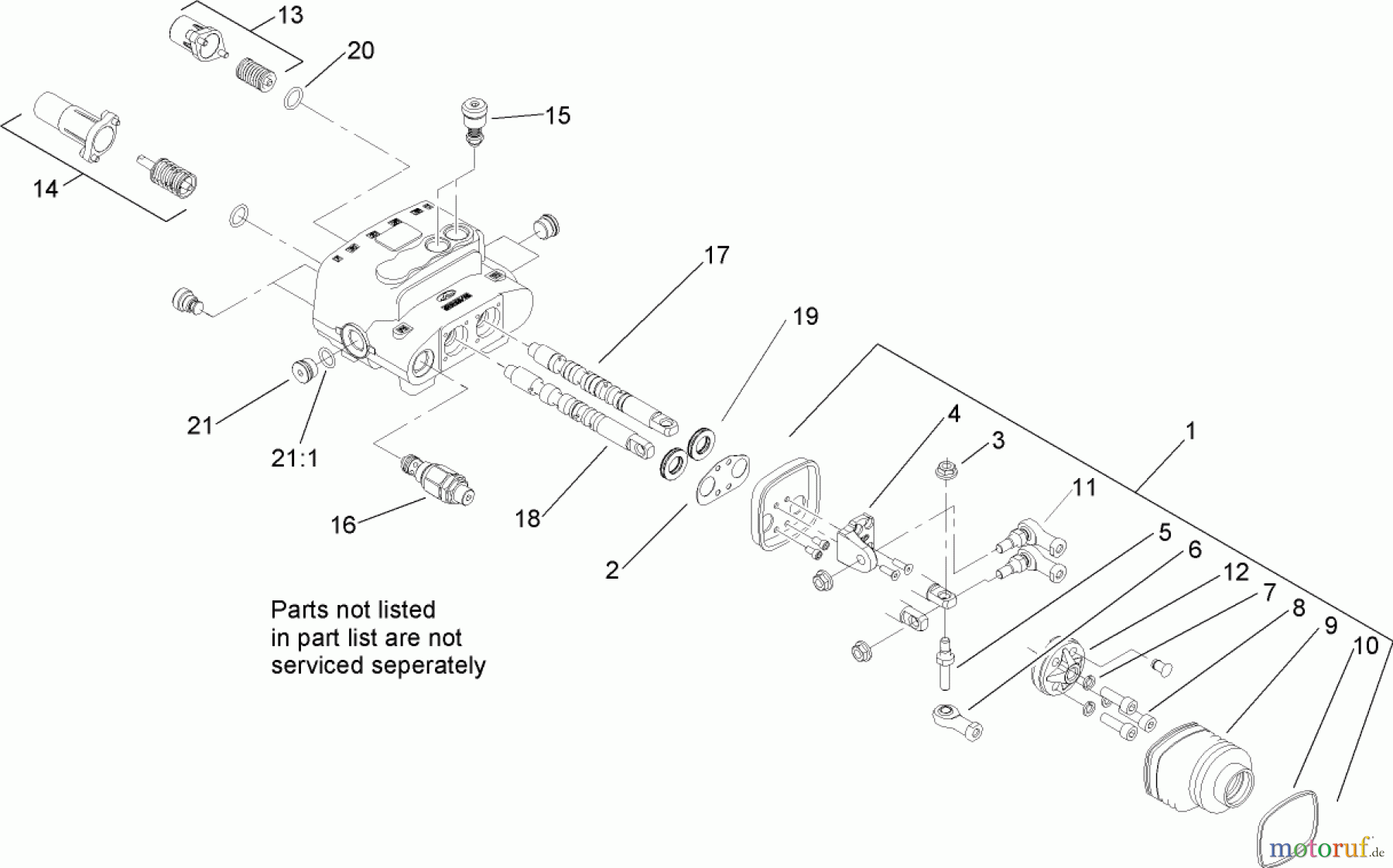 13
20
15
14
17
19
21
21:1
16
18
4
3
1
11
2
5
6
12
7
8
9
10

Parts not listed in part list are not serviced seperately

motoruf.de