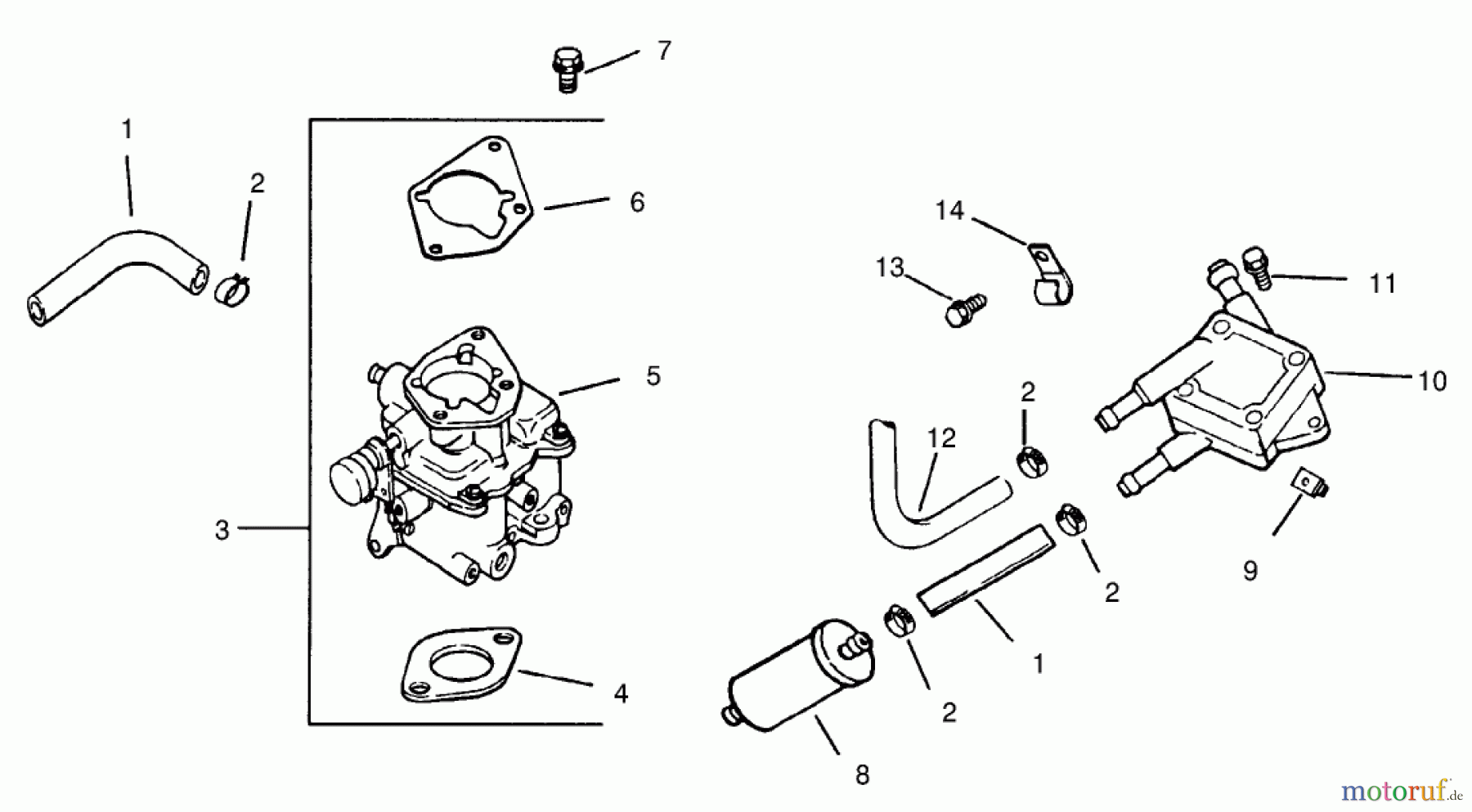 7

1

2

6

14

13

11

5

10

2

12

3

2

9

1

4

2

8

motoruf.de