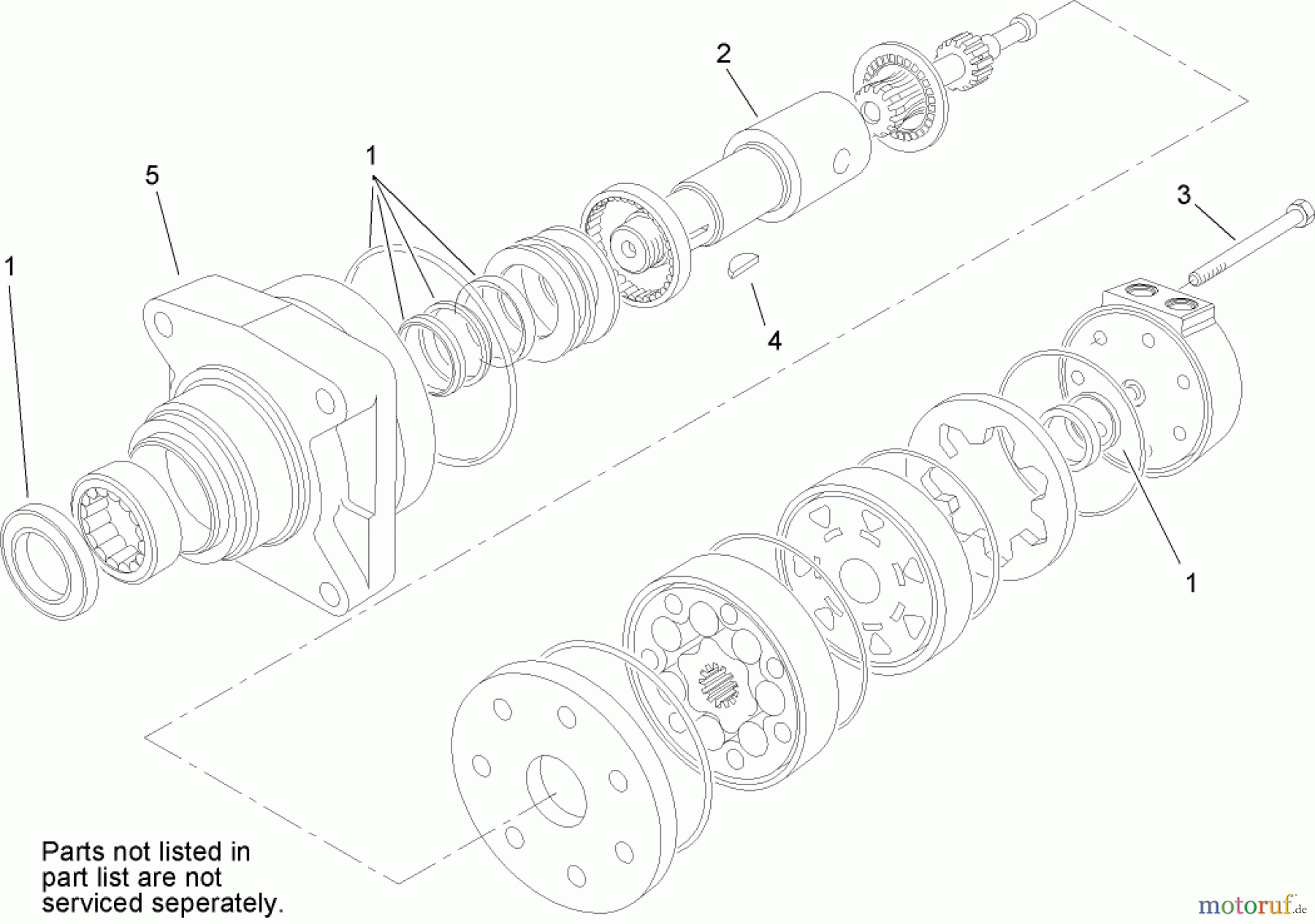 2

1

5

3

1

4

1

Parts not listed in part list are not serviced seperately.

motoruf.de