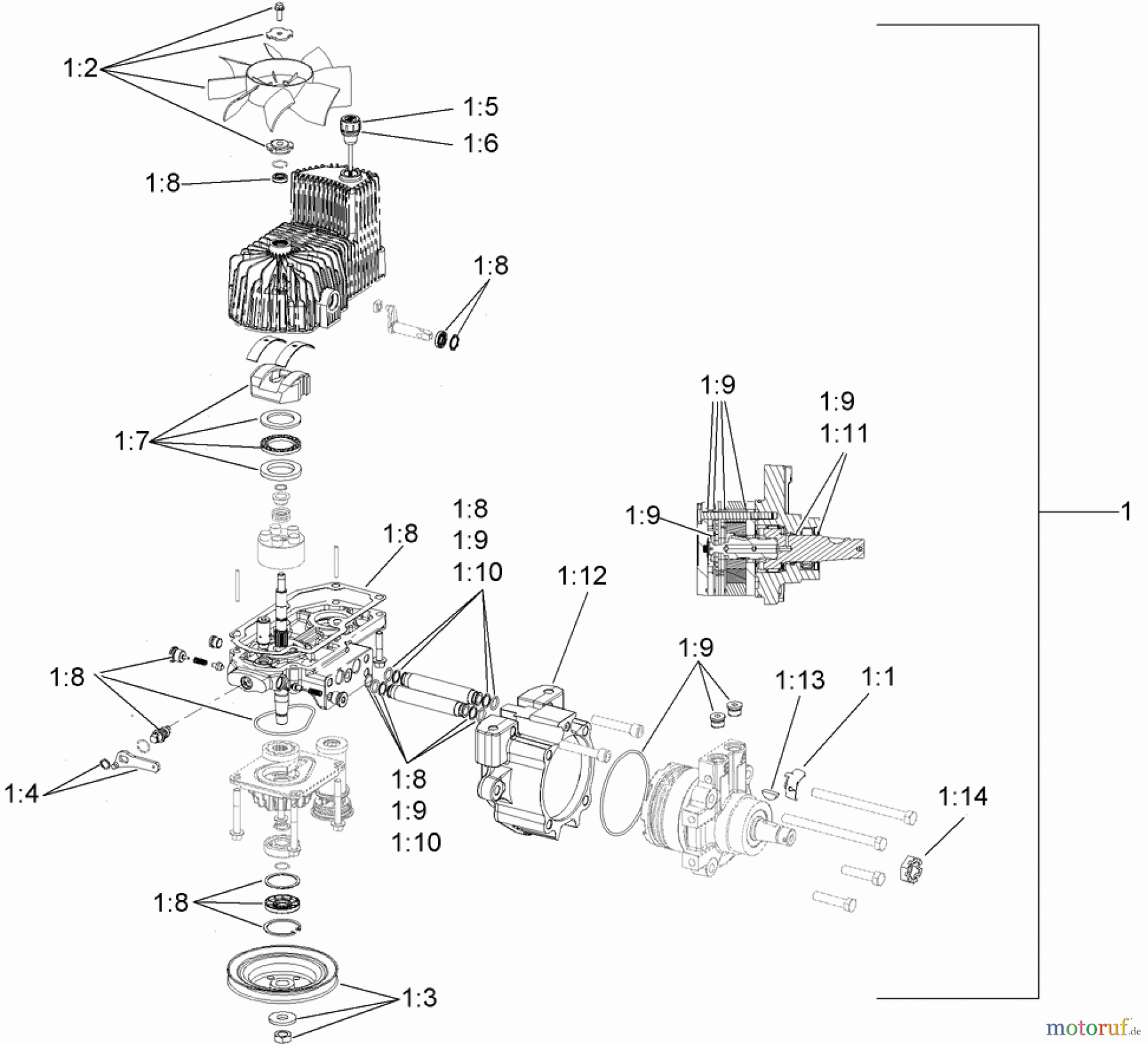 1:2

1:5

1:6

1:8

1:8

1:7

1:9

1:9

1:11

1:9

1

1:8

1:8

1:9

1:10

1:12

1:8

1:9

1:13

1:1

1:4

1:8

1:9

1:10

1:14

1:8

1:3

motoruf.de