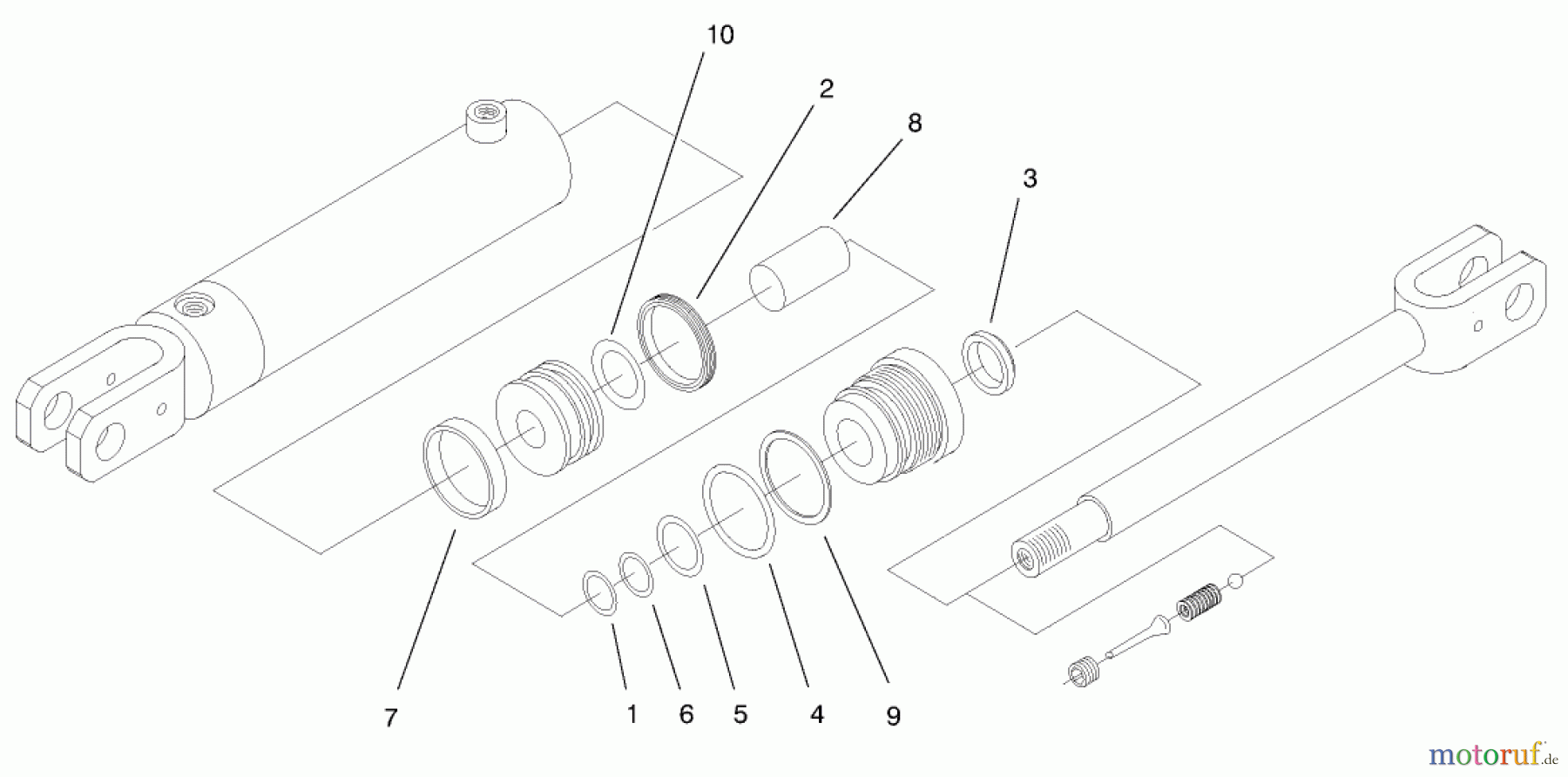 10
2
8
3
7
1
6
5
4
9
motoruf.de