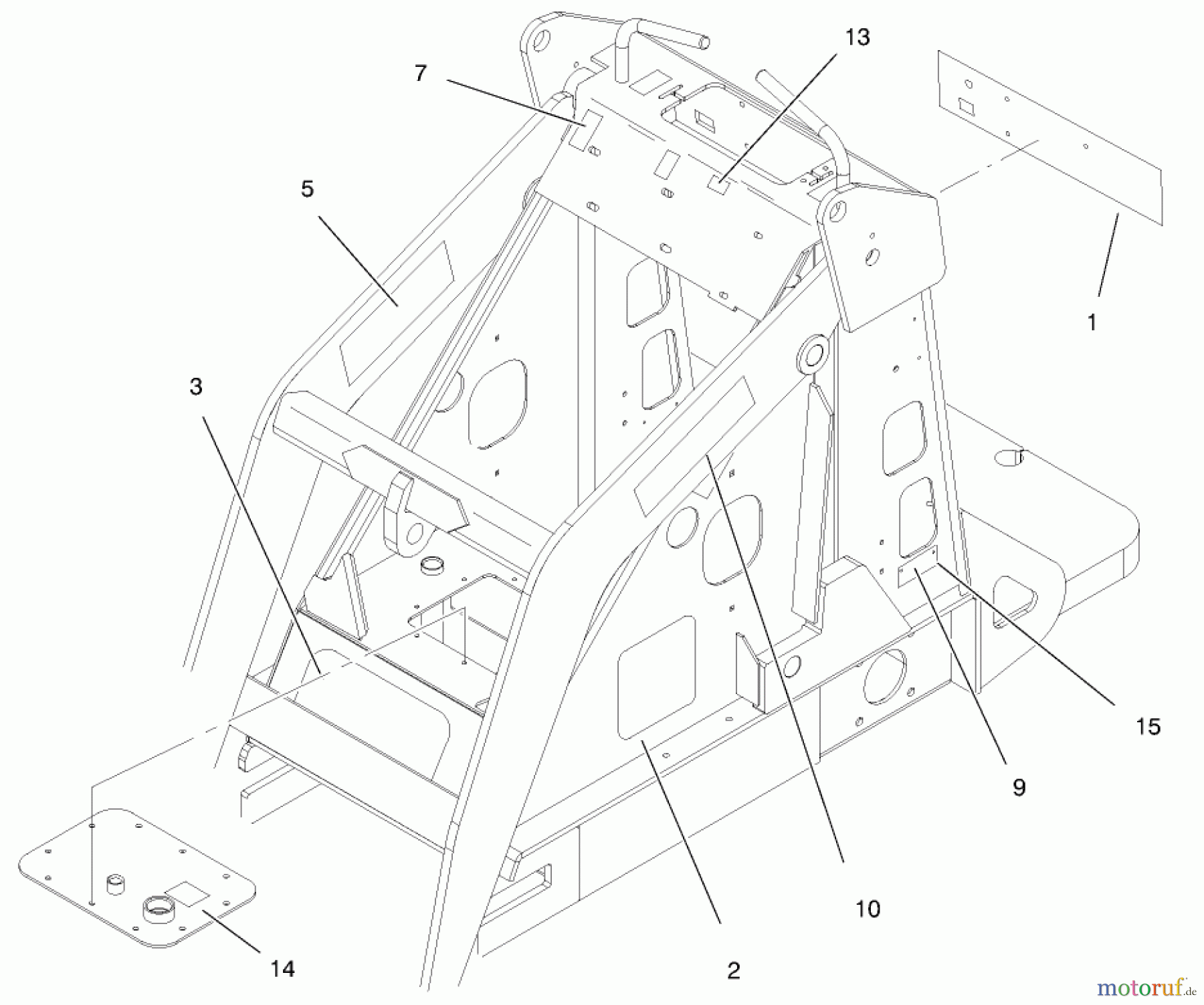 13
7
5
1
3
15
9
10
2
14
motoruf.de