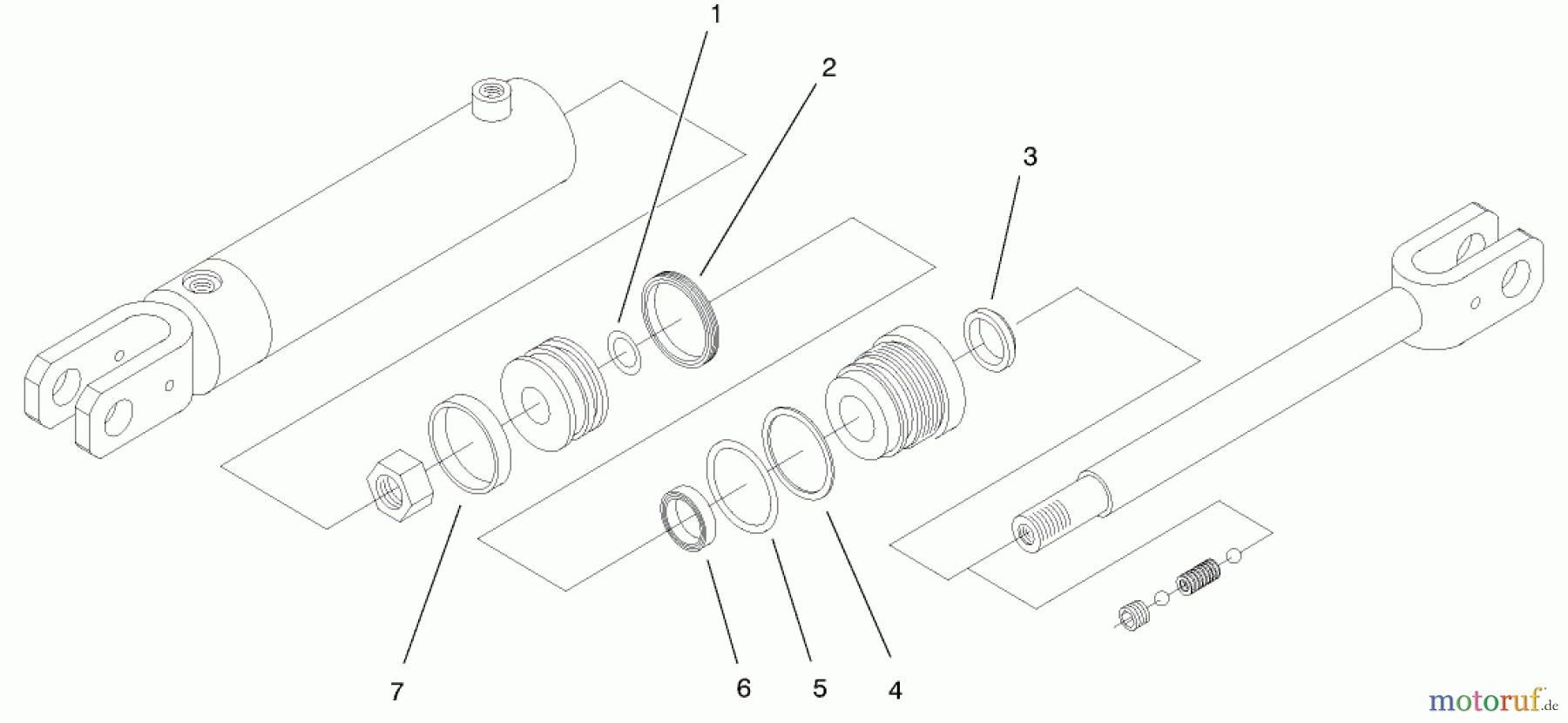 1
2
3
7
6
5
4
motoruf.de