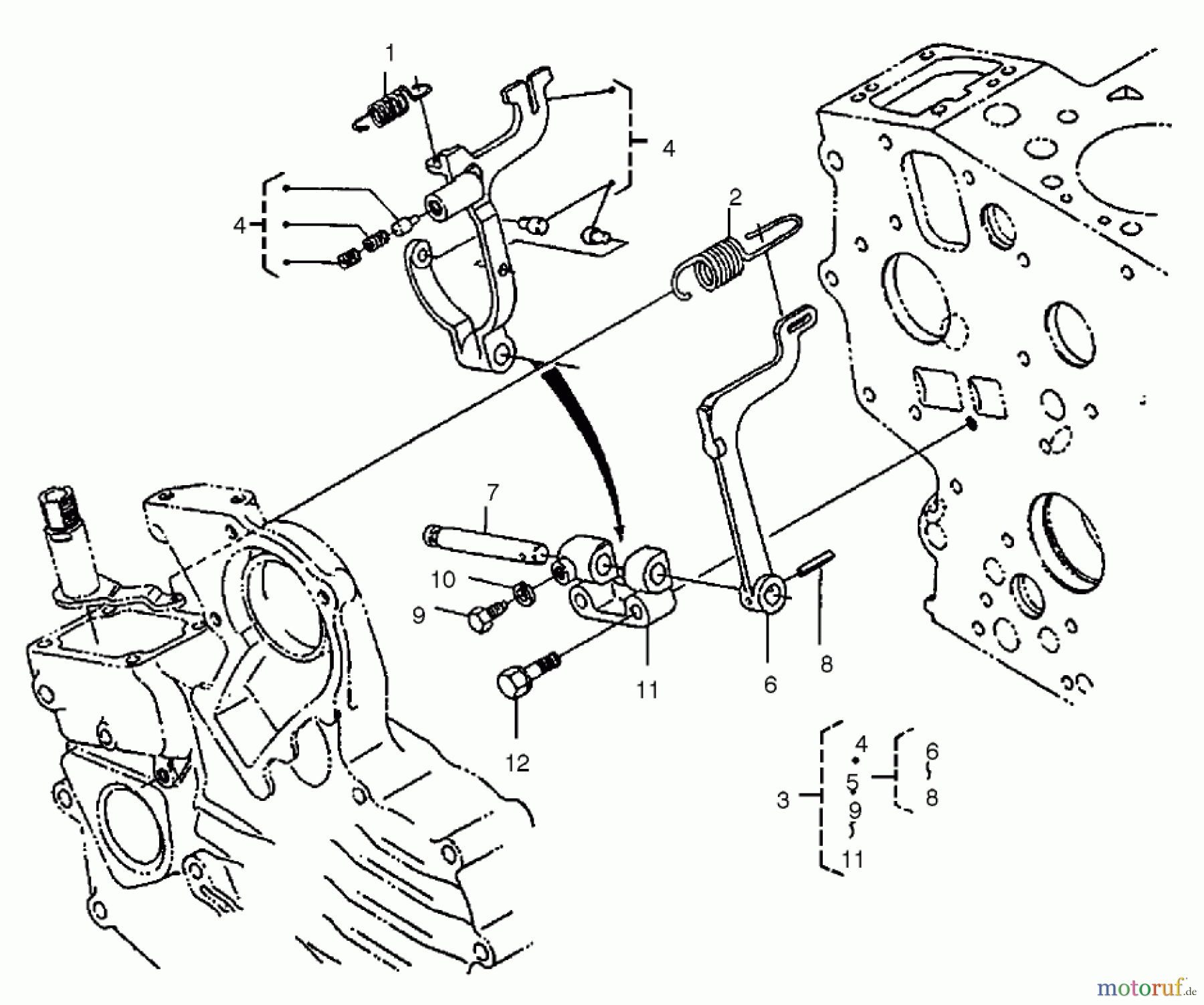 1

4

4

2

7

10

9

11

6

8

12

3

4

5

9

11

6

8

motoruf.de