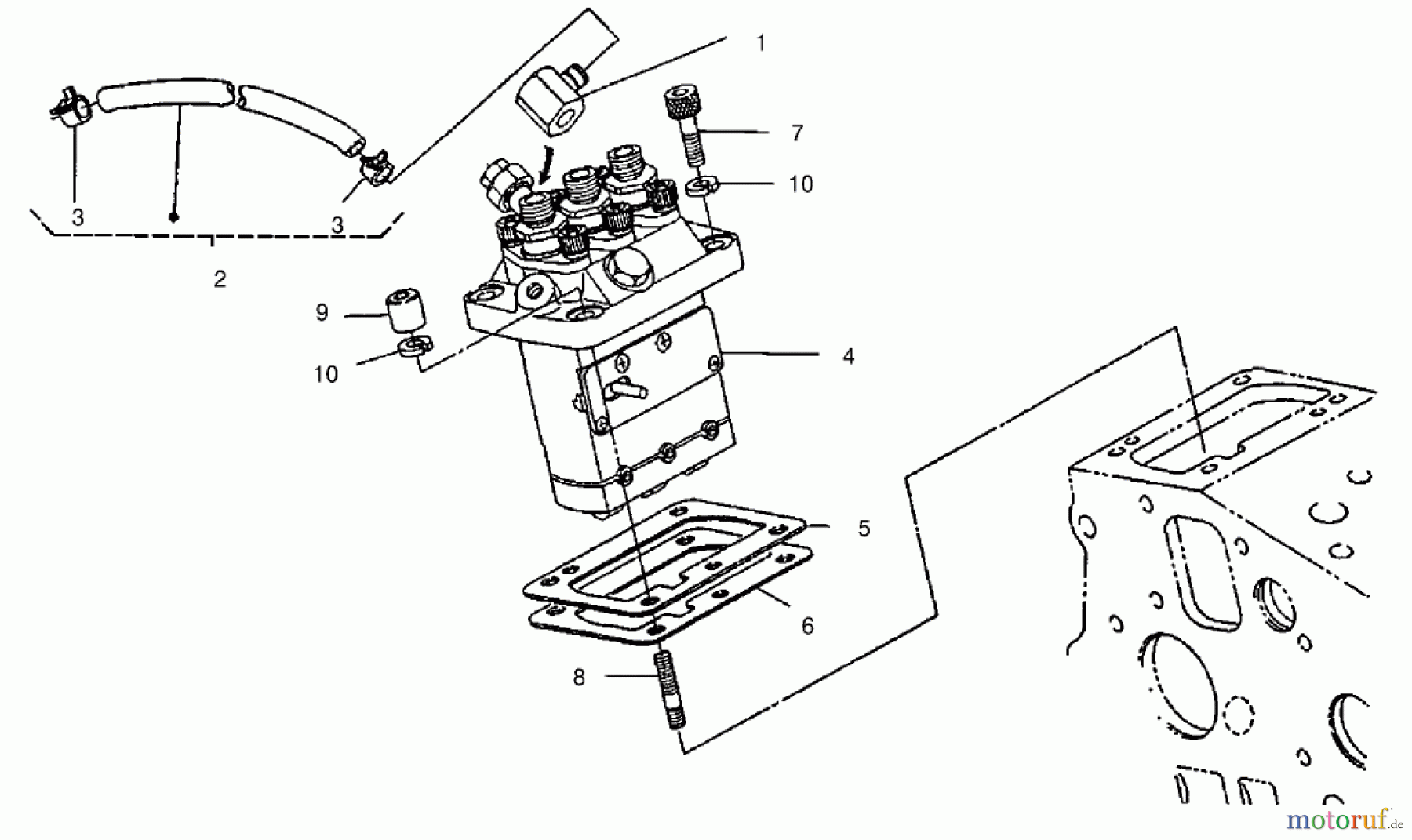 1
7
10
3
3
2
9
10
4
5
6
8
motoruf.de