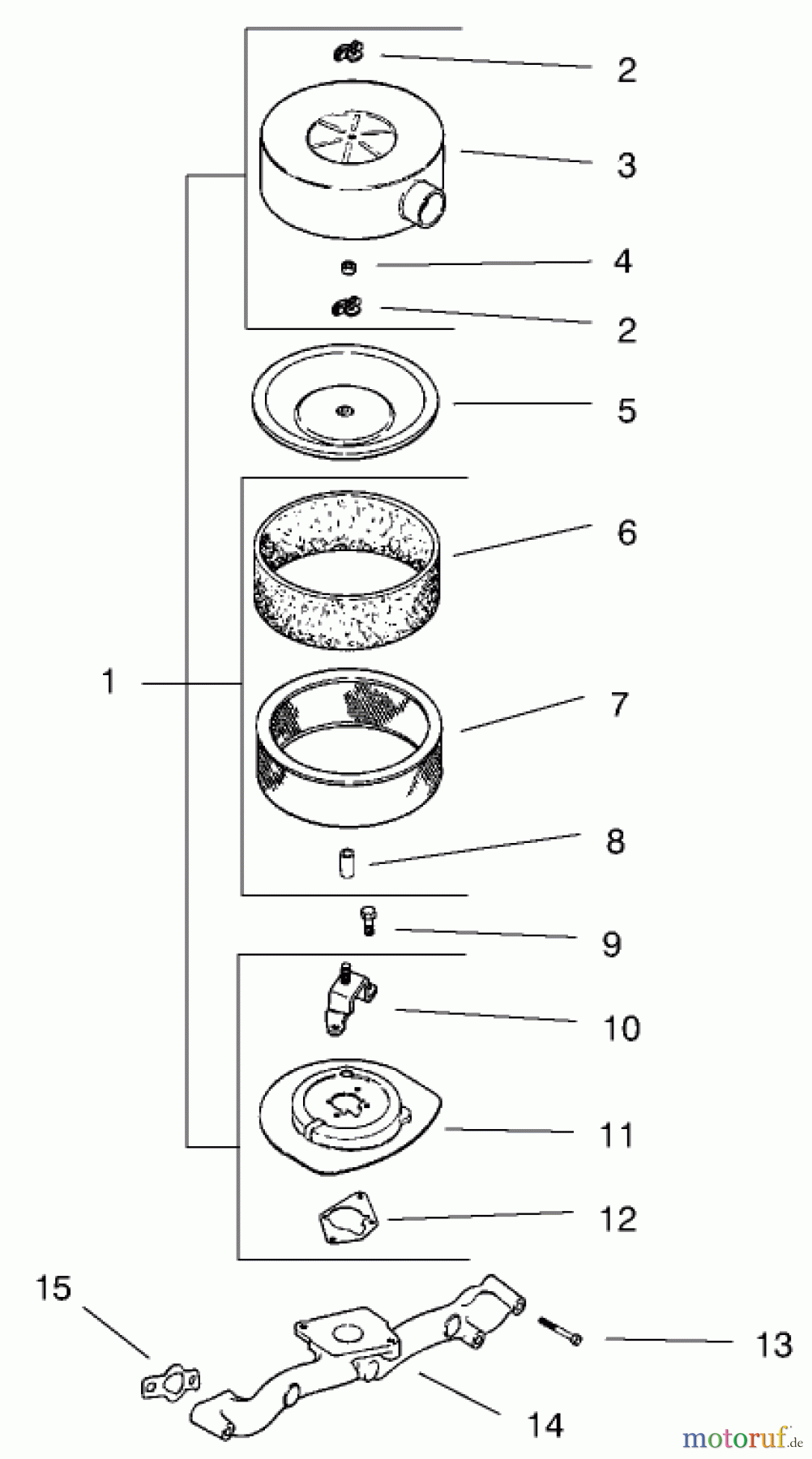 2
3
4
2
5
6
1
7
8
9
10
11
12
15
13
14
motoruf.de