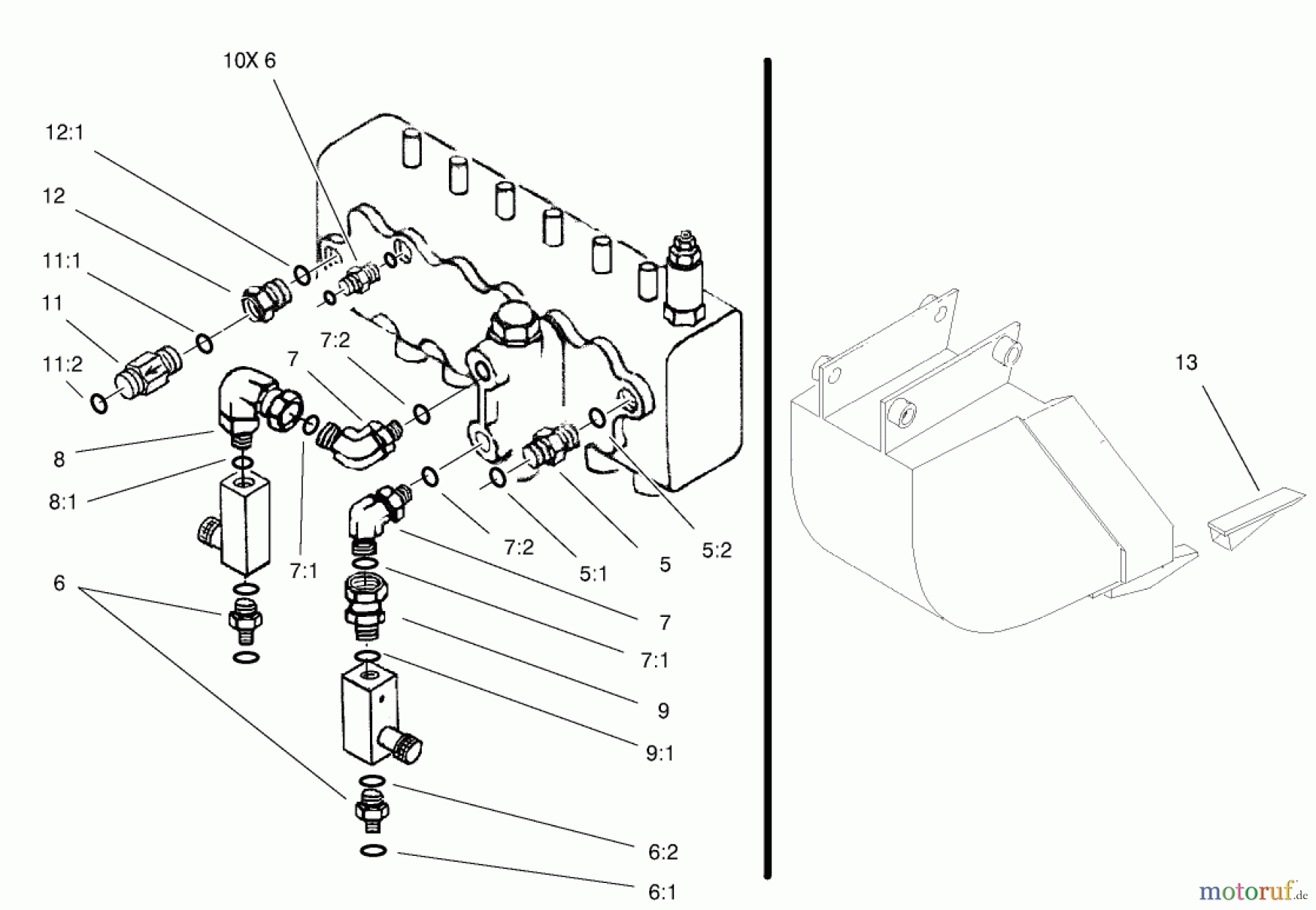 10X 6
12:1
12
11:1
11
11:2
7:2
7
8
8:1
7:1
6
7:2
5:1
5
5:2
7
7:1
9
9:1
6:2
6:1
13
motoruf.de