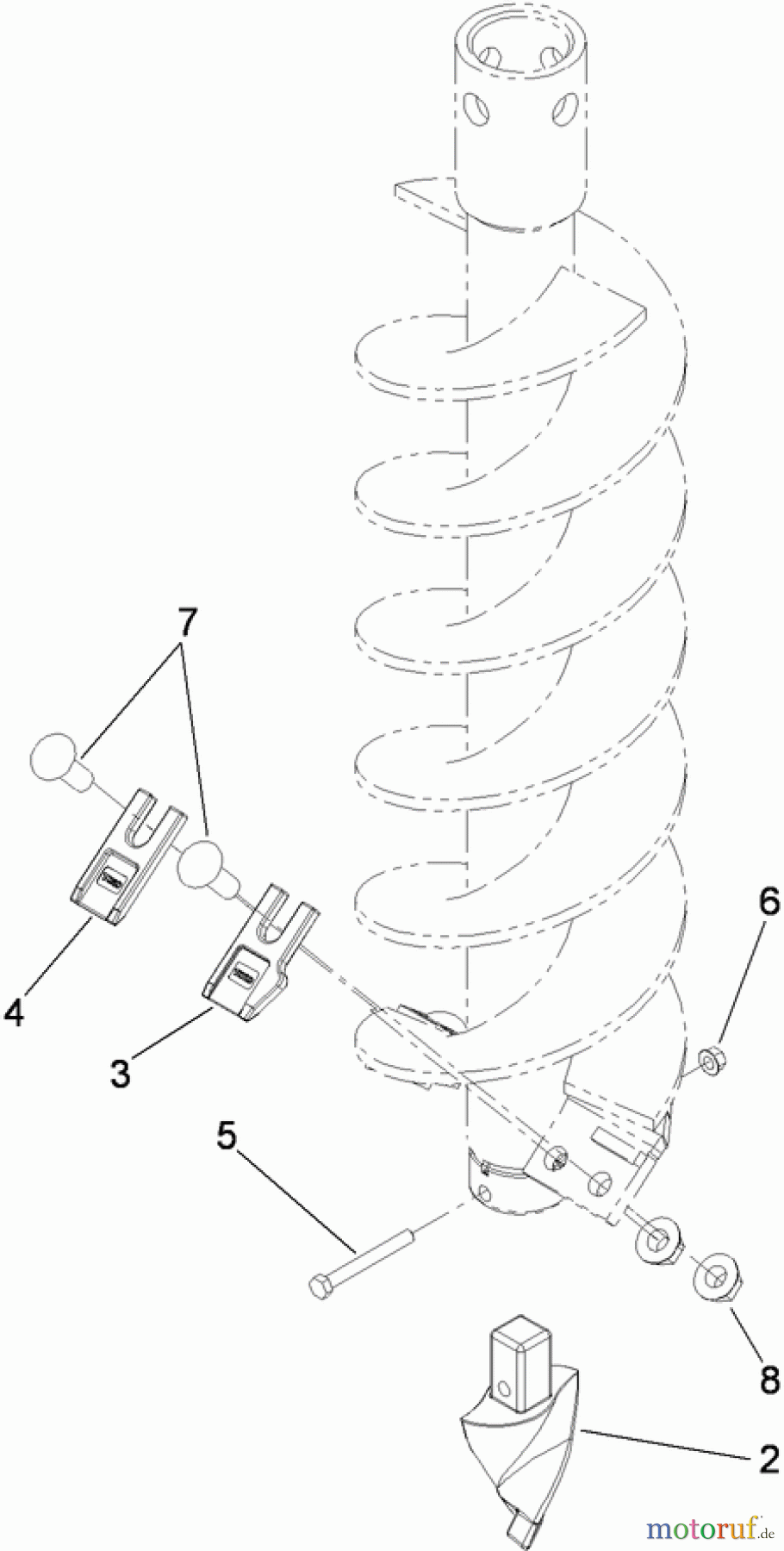 7
6
4
3
5
8
2
motoruf.de