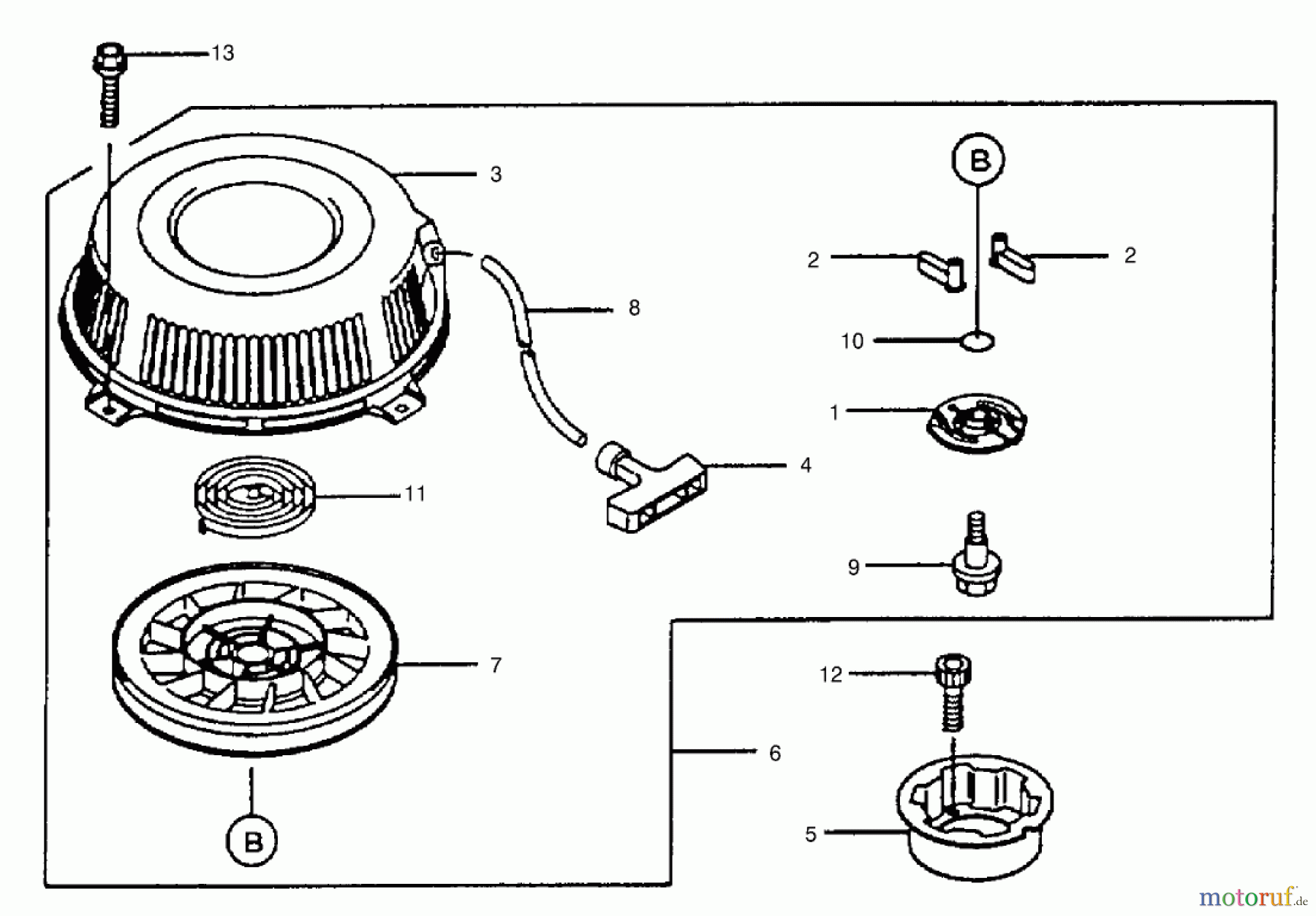 13
3
B
2
2
8
10
1
4
11
9
7
12
6
B
5
motoruf.de