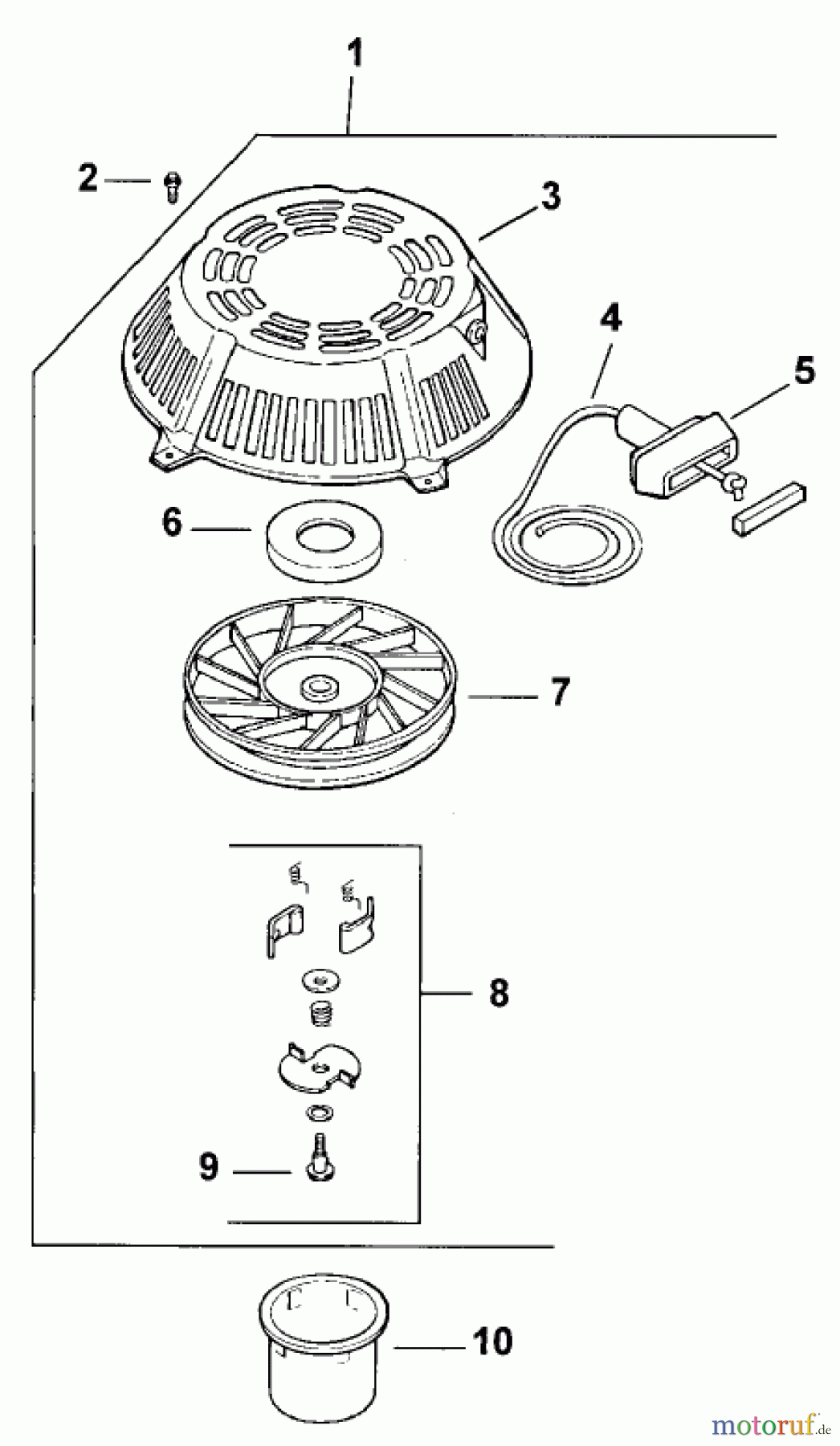 1
2
3
4
5
6
7
8
9
10
motoruf.de