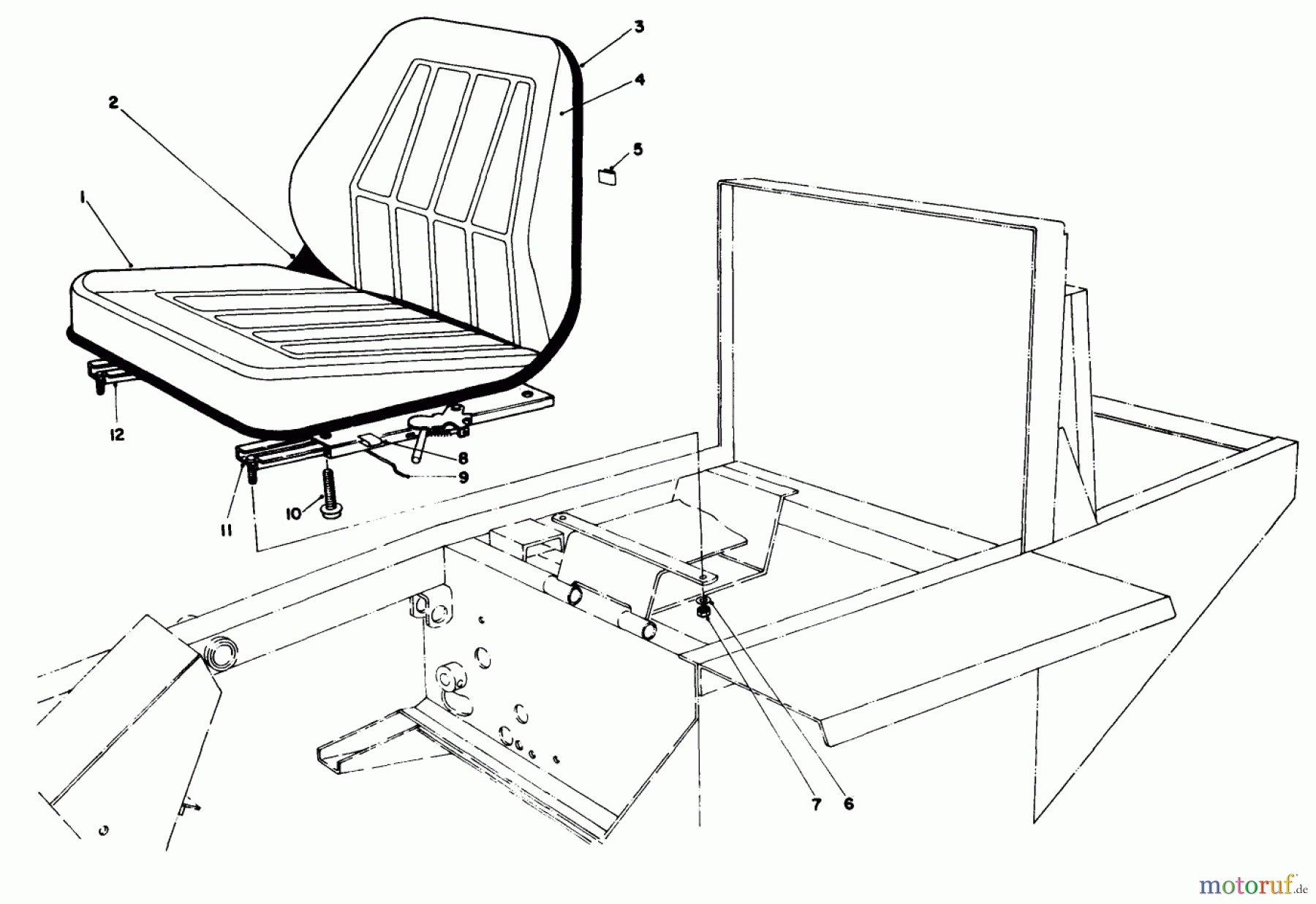 3
4
2
5
1
12
8
9
10
11
7
6
motoruf.de