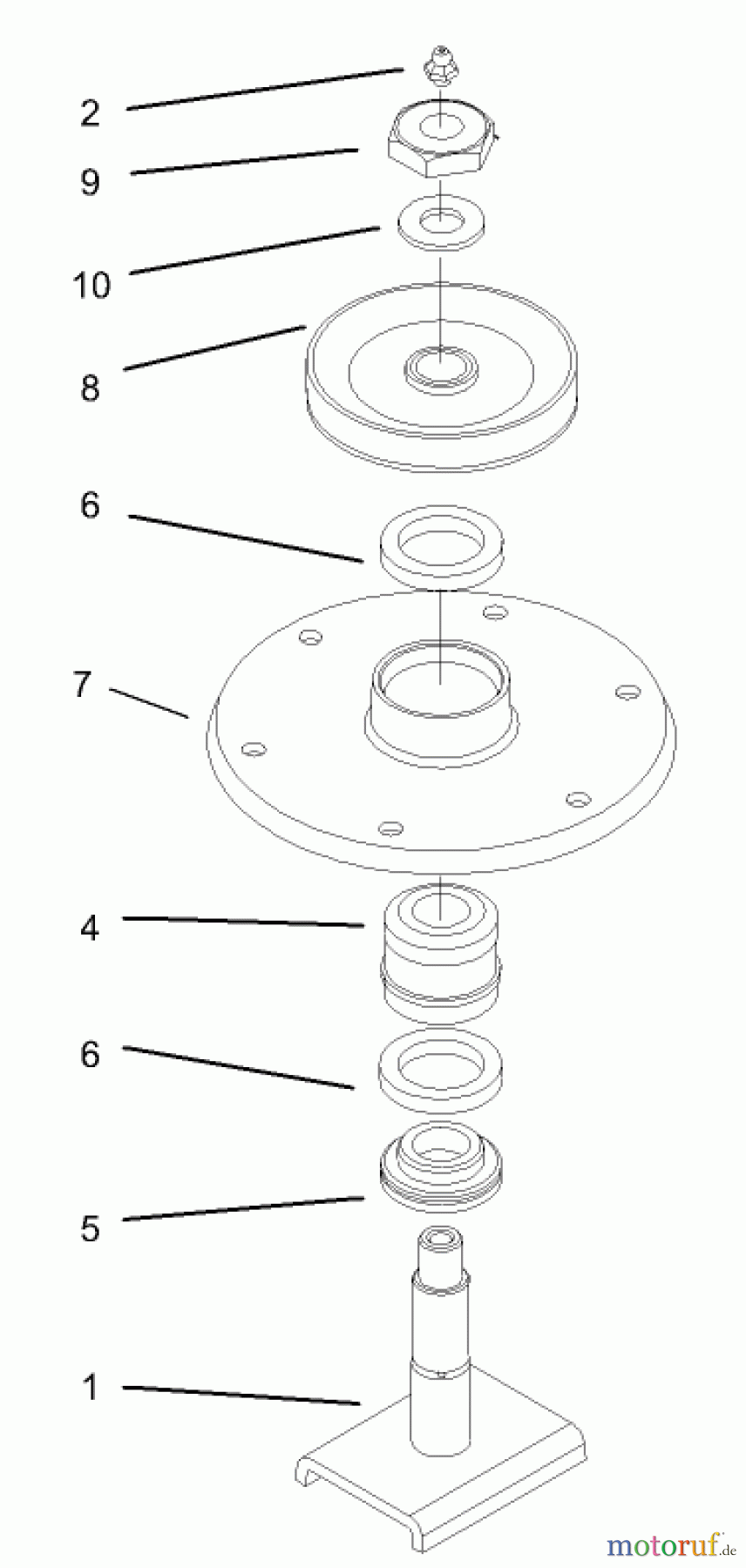 2
9
10
8
6
7
4
6
5
1
motoruf.de