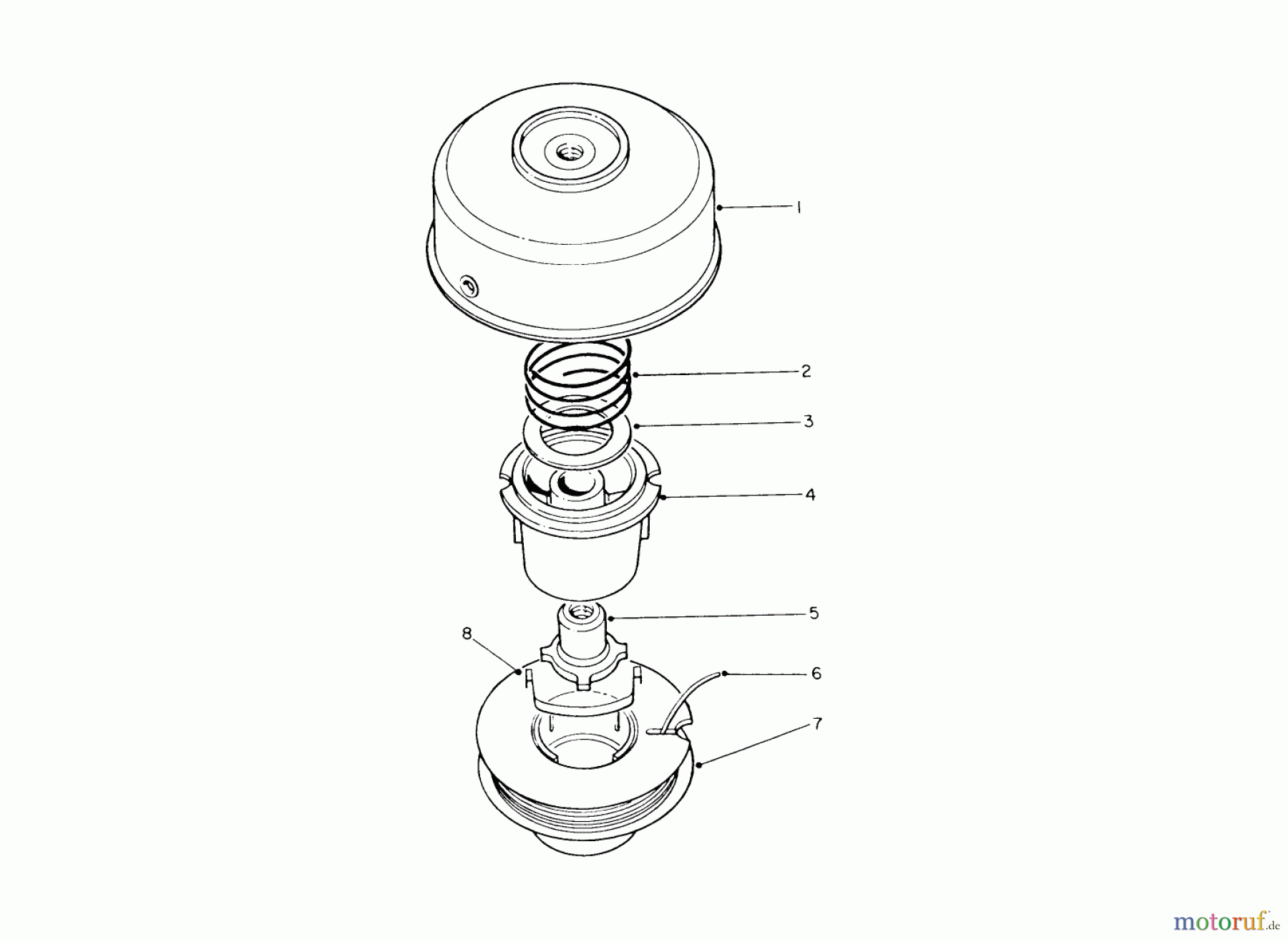 1
2
3
4
5
8
6
7
motoruf.de