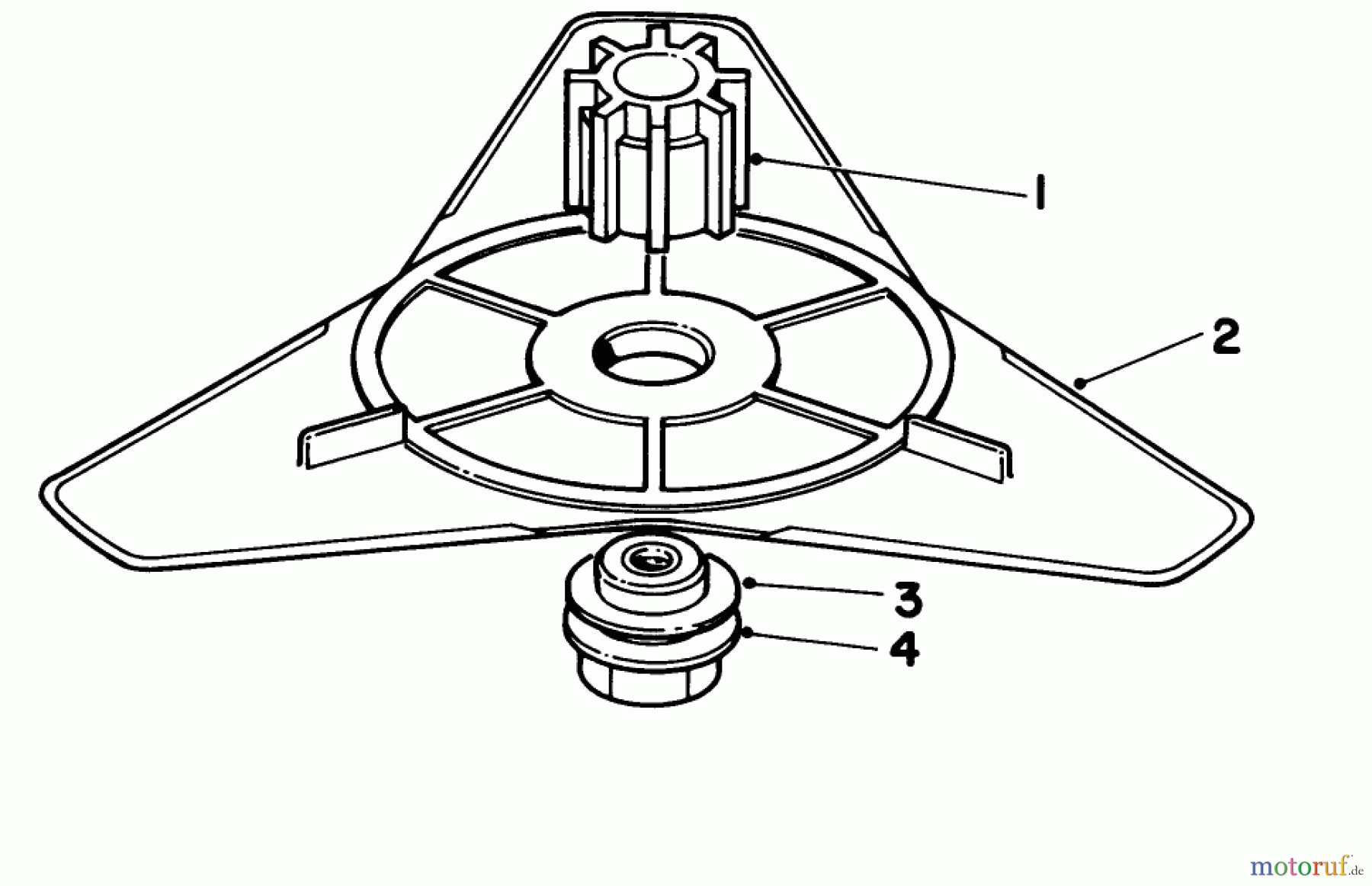 1

2

3

4

motoruf.de