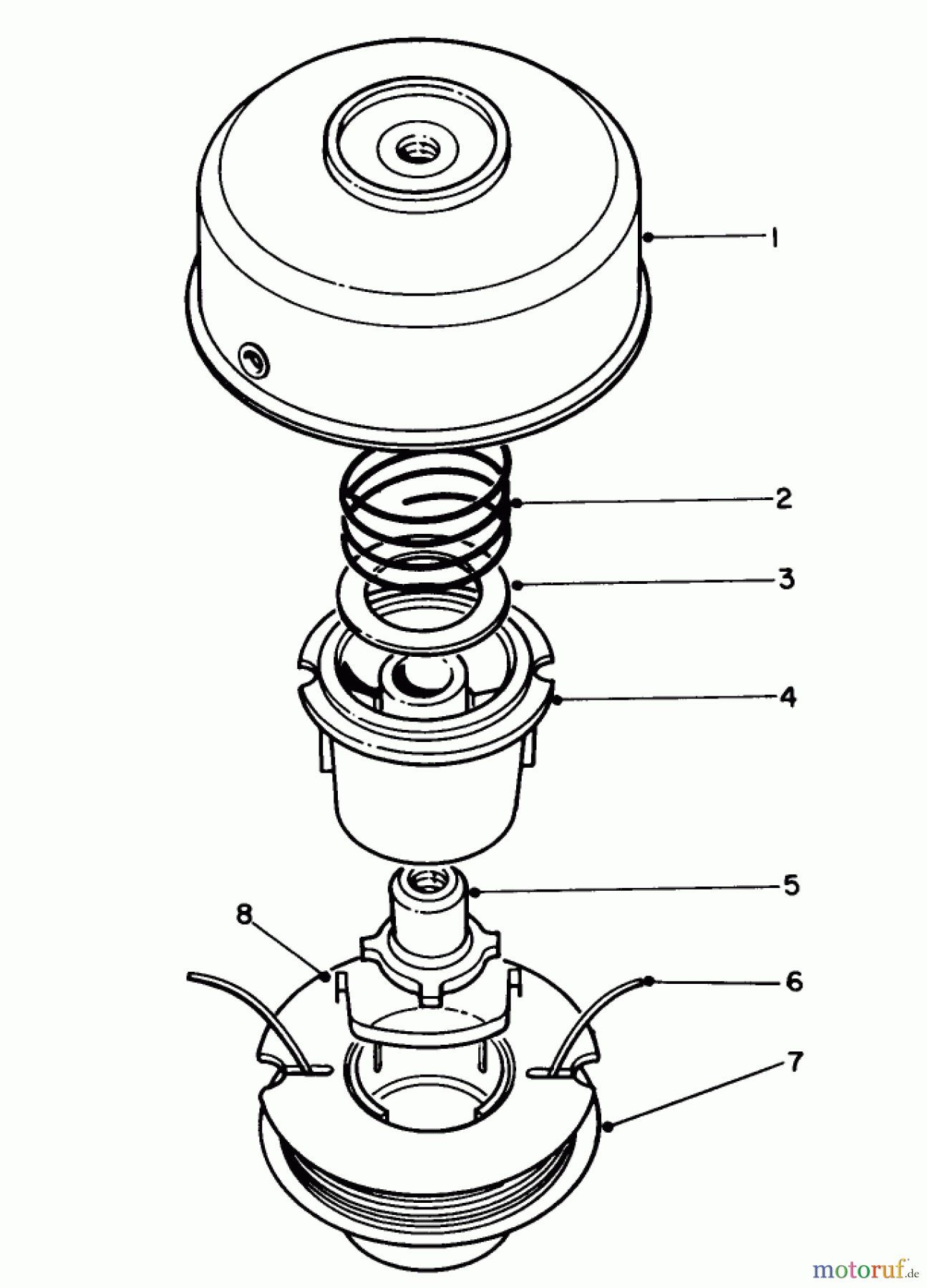 1
2
3
4
5
8
6
7
motoruf.de