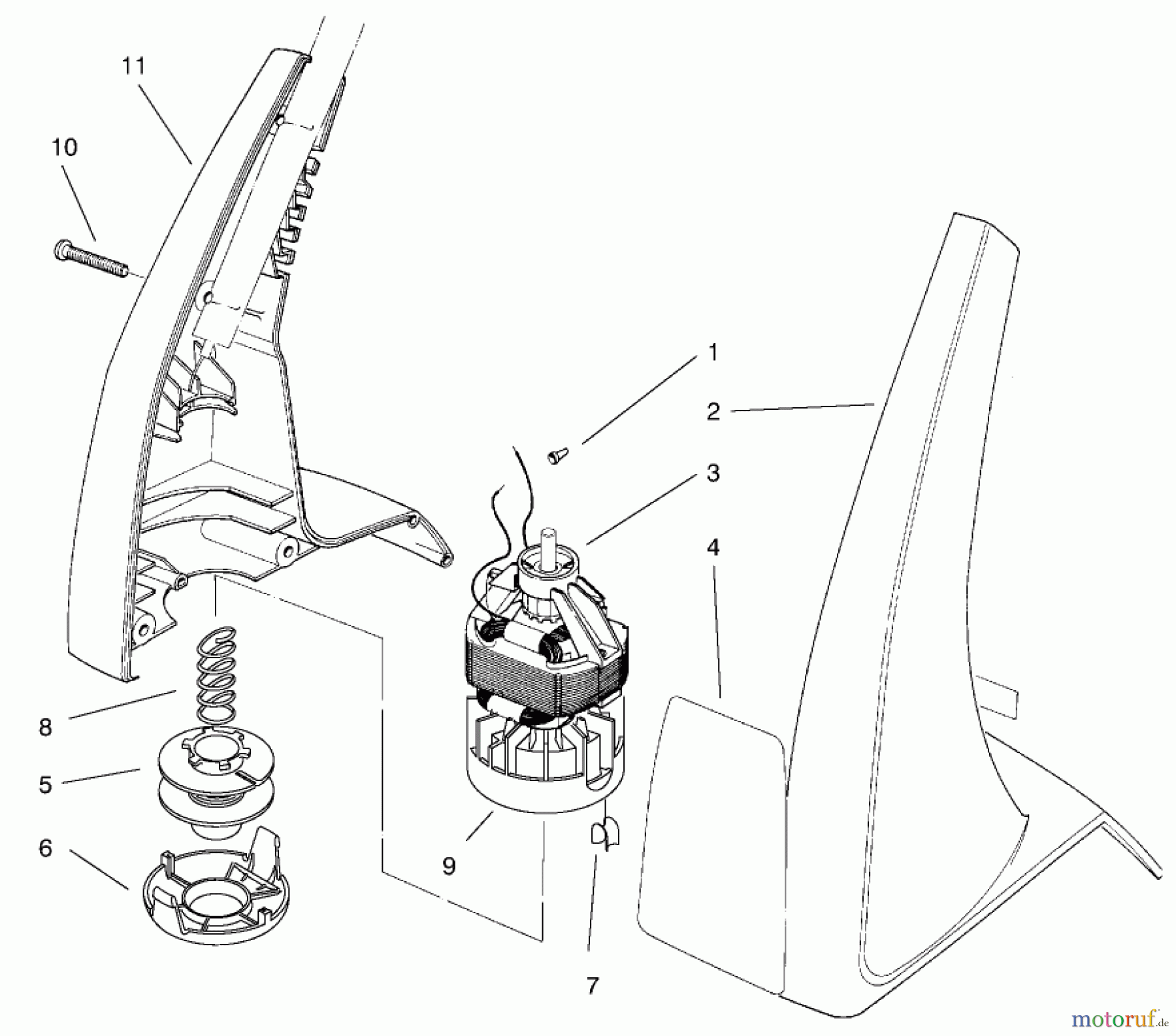 11
10
1
2
3
4
8
5
6
9
7
motoruf.de