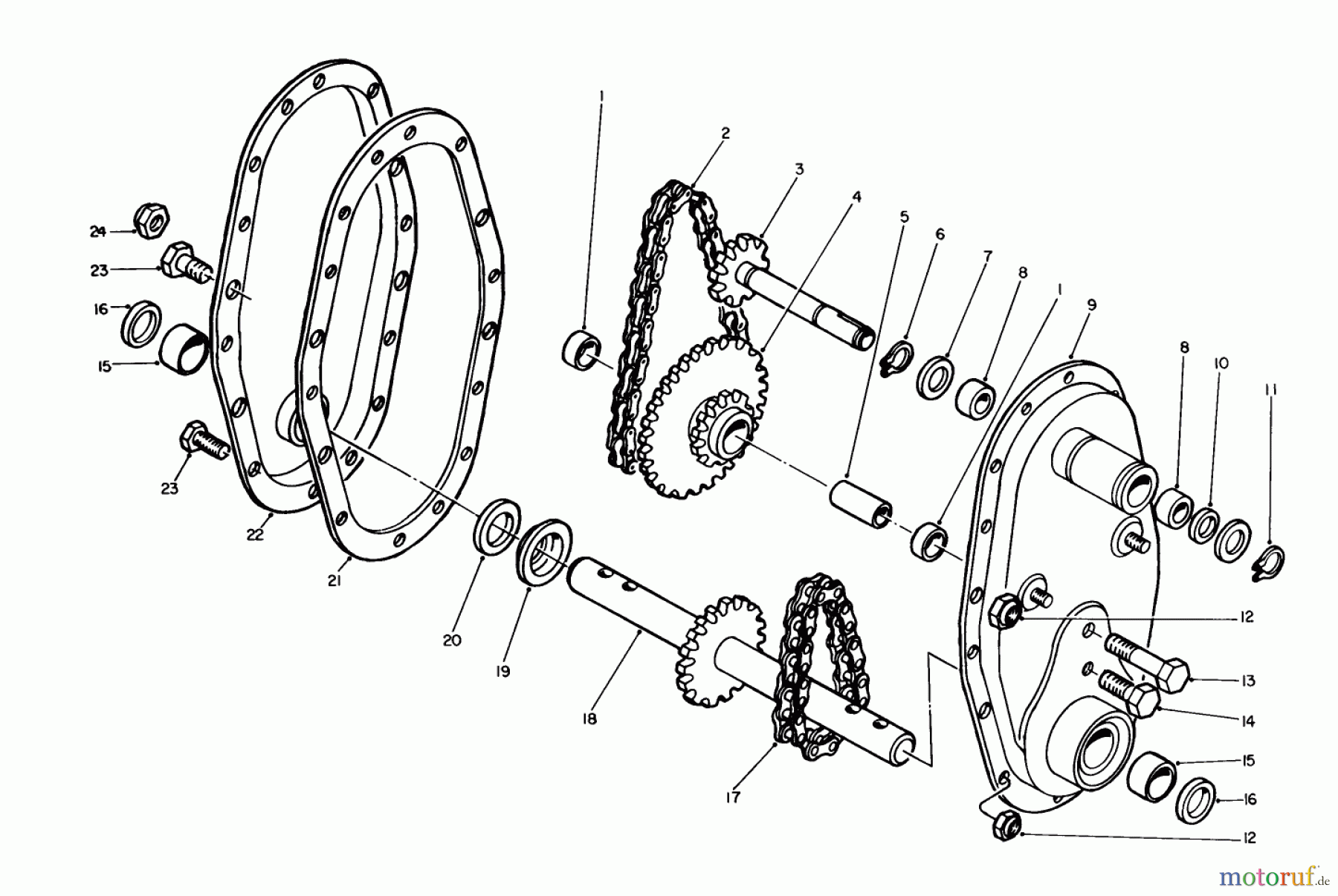 1
2
3
4
5
6
7
8
1
9
8
10
11
24
23
16
15
23
22
21
20
19
18
17
12
13
14
15
16
12
motoruf.de